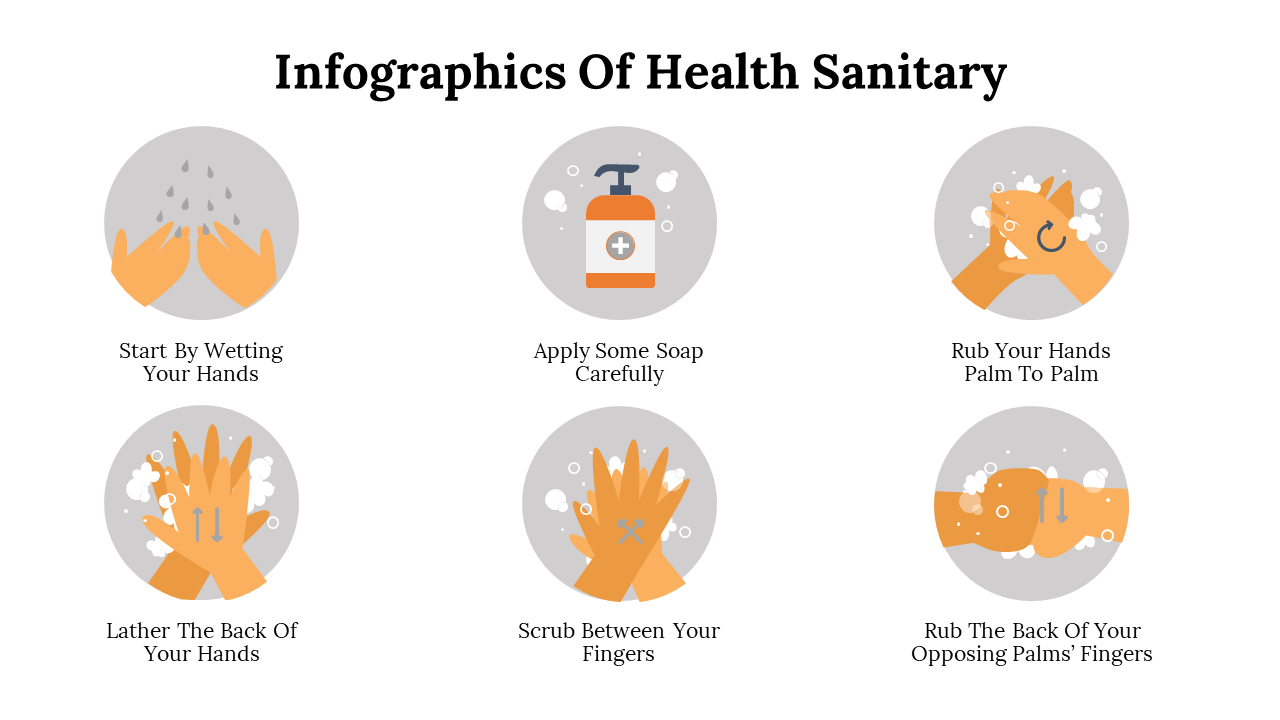 Infographics Of Health Sanitary

Start By Wetting Your Hands

Apply Some Soap Carefully

Rub Your Hands Palm To Palm

Lather The Back Of Your Hands

Scrub Between Your Fingers

Rub The Back Of Your Opposing Palms' Fingers