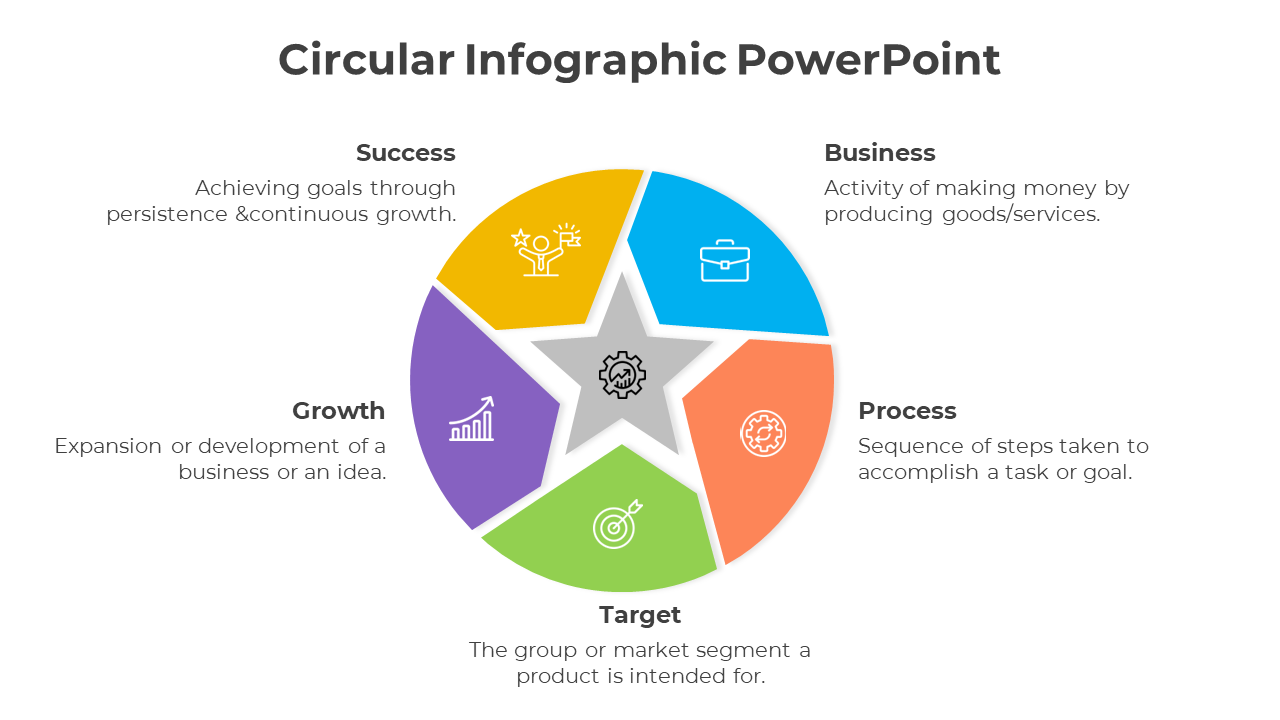 Circular Infographic PowerPoint

Success
Achieving goals through persistence &continuous growth.

Business
Activity of making money by producing goods/services.

Growth
Expansion or development of a business or an idea.

Process
Sequence of steps taken to accomplish a task or goal.

Target
The group or market segment a product is intended for.