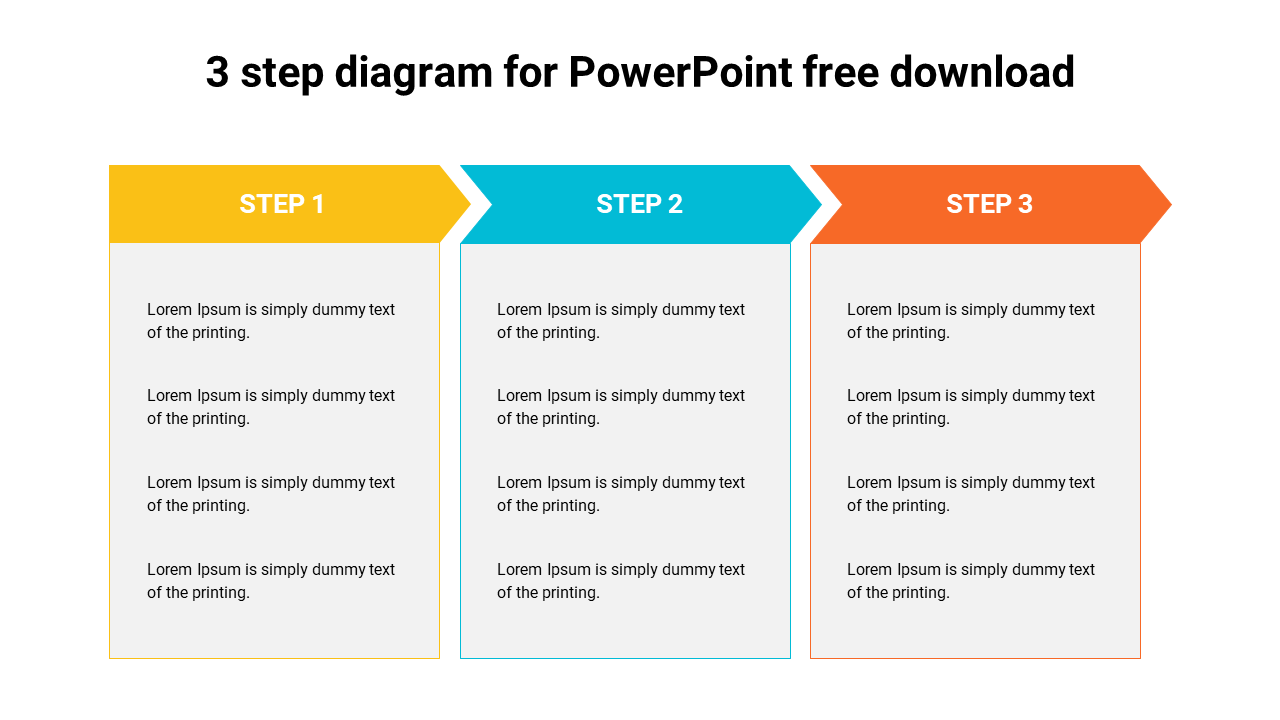 3 step diagram for PowerPoint free download

STEP 1

Lorem Ipsum is simply dummy text of the printing.

Lorem Ipsum is simply dummy text of the printing.

Lorem Ipsum is simply dummy text of the printing.

Lorem Ipsum is simply dummy text of the printing.

STEP 2

Lorem Ipsum is simply dummy text of the printing.

Lorem Ipsum is simply dummy text of the printing.

Lorem Ipsum is simply dummy text of the printing.

Lorem Ipsum is simply dummy text of the printing.

STEP 3

Lorem Ipsum is simply dummy text of the printing.

Lorem Ipsum is simply dummy text of the printing.

Lorem Ipsum is simply dummy text of the printing.

Lorem Ipsum is simply dummy text of the printing.