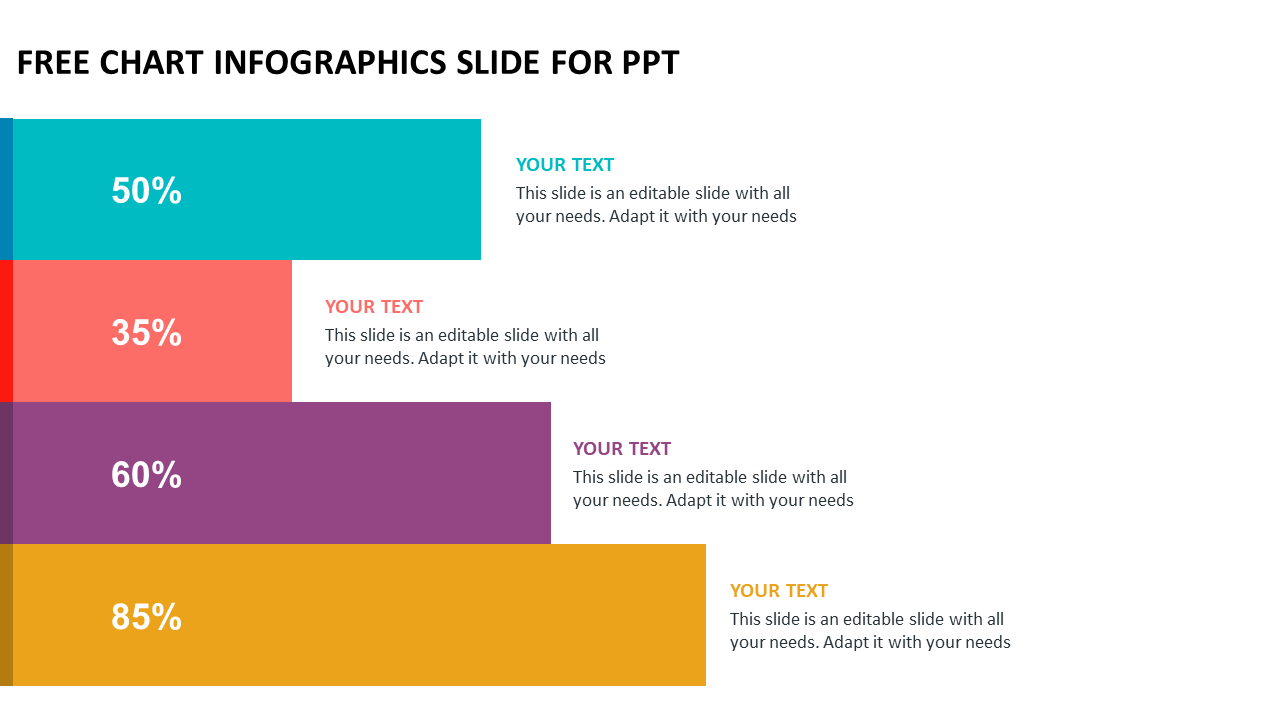 FREE CHART INFOGRAPHICS SLIDE FOR PPT

50%

YOUR TEXT
This slide is an editable slide with all your needs. Adapt it with your needs

35%

YOUR TEXT
This slide is an editable slide with all your needs. Adapt it with your needs

60%

YOUR TEXT
This slide is an editable slide with all your needs. Adapt it with your needs

85%

YOUR TEXT
This slide is an editable slide with all your needs. Adapt it with your needs