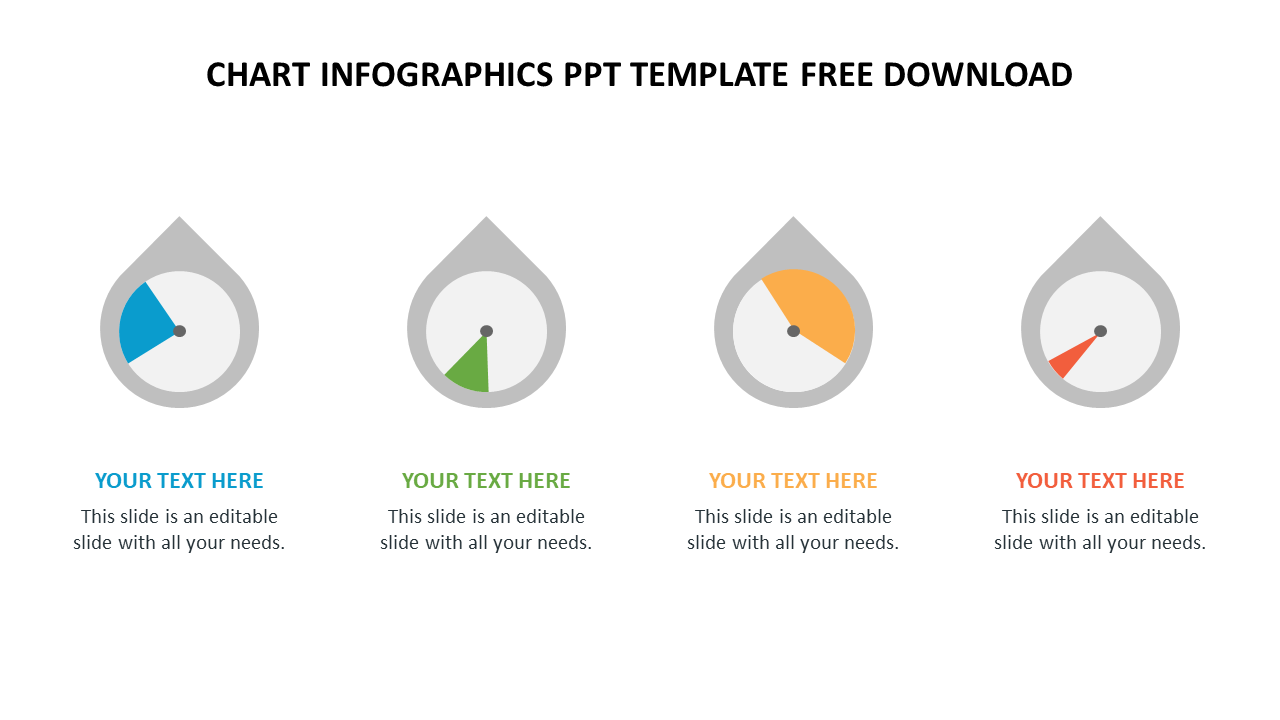 CHART INFOGRAPHICS PPT TEMPLATE FREE DOWNLOAD

YOUR TEXT HERE
This slide is an editable slide with all your needs.

YOUR TEXT HERE
This slide is an editable slide with all your needs.

YOUR TEXT HERE
This slide is an editable slide with all your needs.

YOUR TEXT HERE
This slide is an editable slide with all your needs.