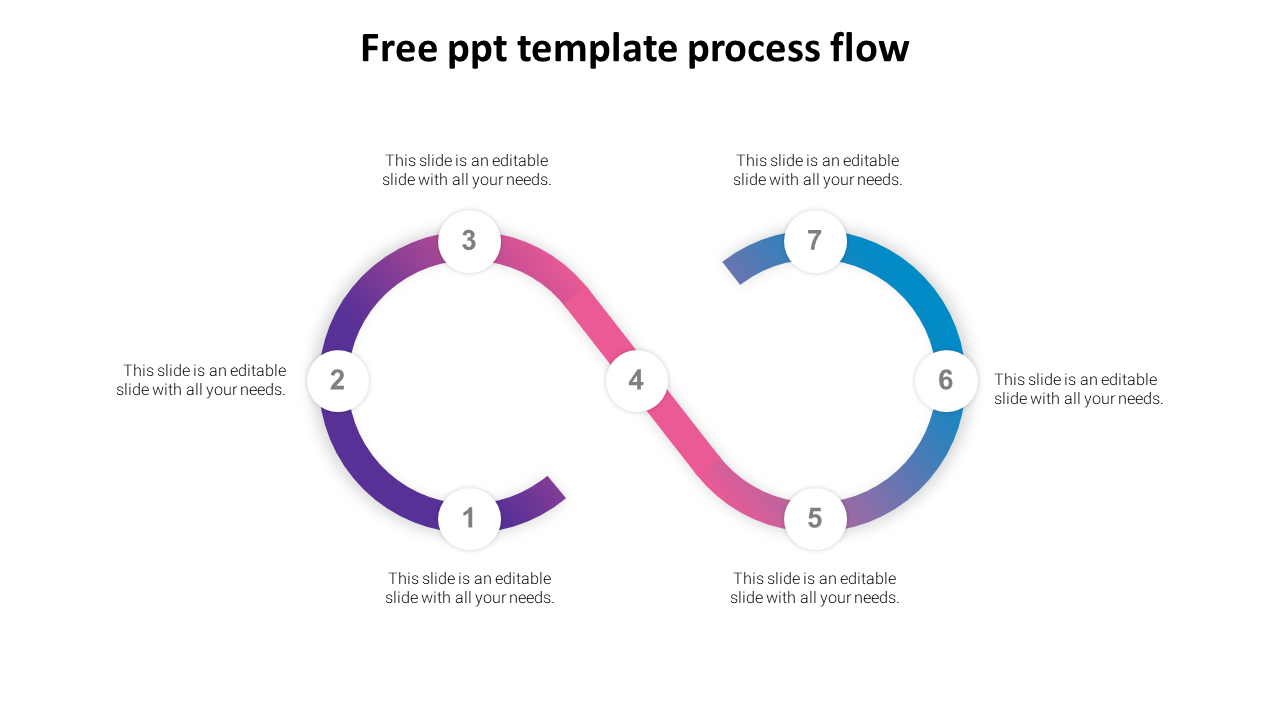 Free ppt template process flow

This slide is an editable slide with all your needs.

This slide is an editable slide with all your needs.

3

7

This slide is an editable slide with all your needs.

2

4

6

This slide is an editable slide with all your needs.

1

5

This slide is an editable slide with all your needs.

This slide is an editable slide with all your needs.