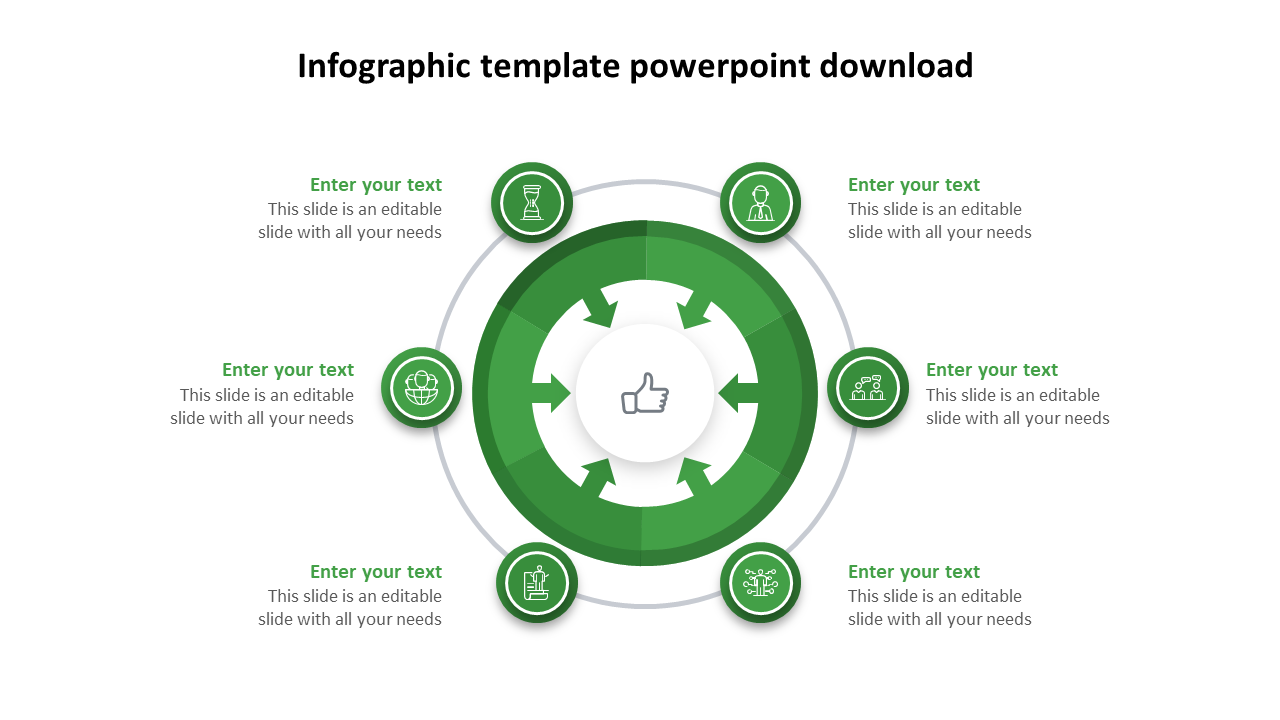 Infographic template powerpoint download

Enter your text
This slide is an editable slide with all your needs

Enter your text
This slide is an editable slide with all your needs

Enter your text
This slide is an editable slide with all your needs

Enter your text
This slide is an editable slide with all your needs

Enter your text
This slide is an editable slide with all your needs

Enter your text
This slide is an editable slide with all your needs