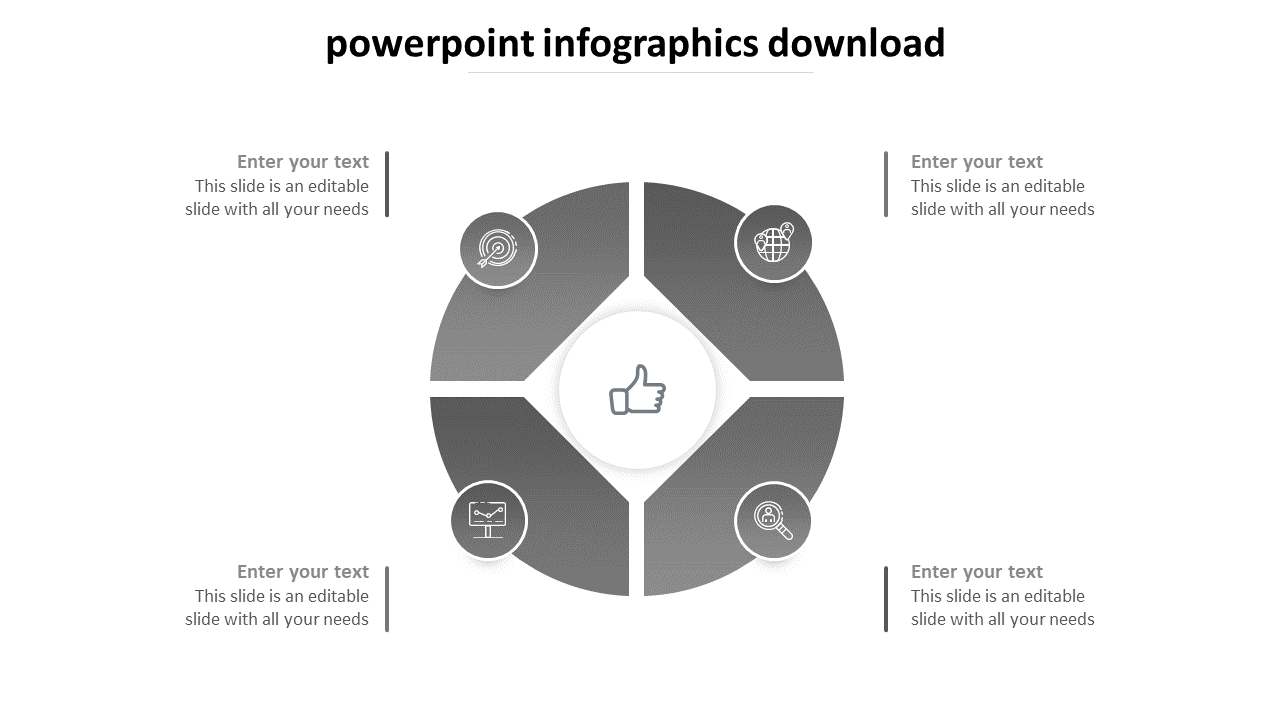 powerpoint infographics download

Enter your text
This slide is an editable slide with all your needs

Enter your text
This slide is an editable slide with all your needs

Enter your text
This slide is an editable slide with all your needs

Enter your text
This slide is an editable slide with all your needs