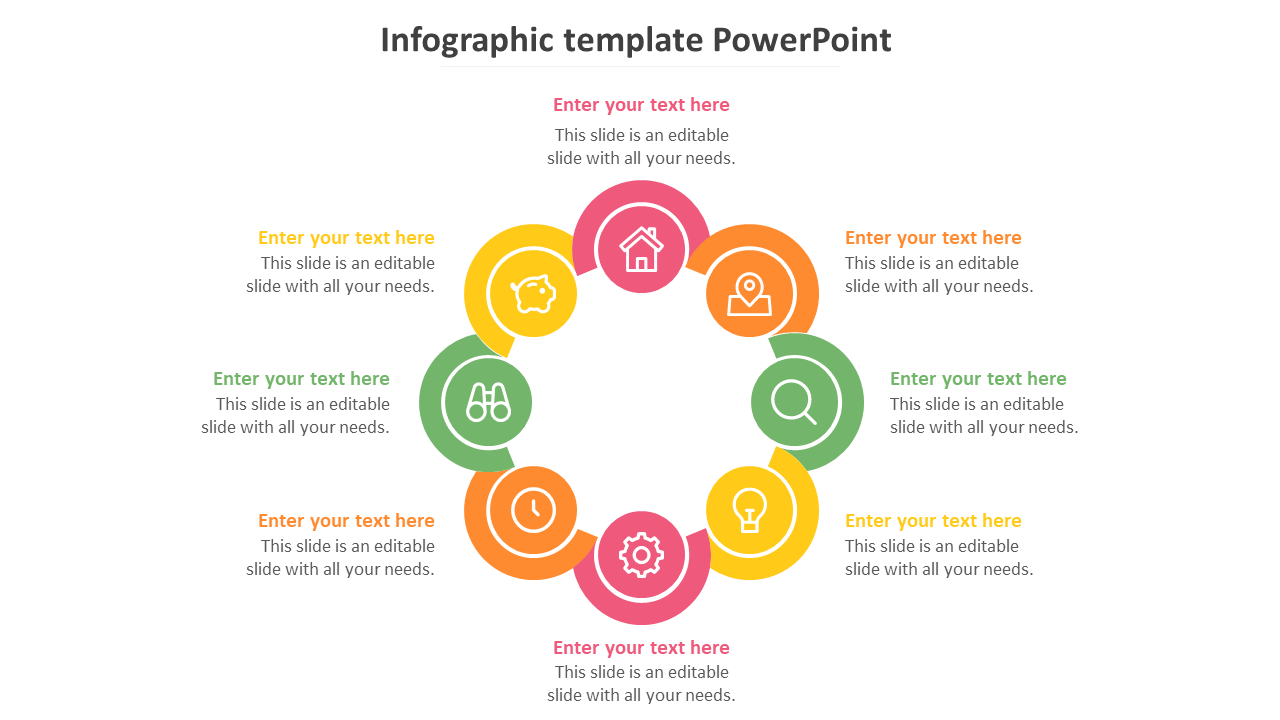 Infographic template PowerPoint

Enter your text here
This slide is an editable slide with all your needs.

Enter your text here
This slide is an editable slide with all your needs.

Enter your text here
This slide is an editable slide with all your needs.

Enter your text here
This slide is an editable slide with all your needs.

Enter your text here
This slide is an editable slide with all your needs.

Enter your text here
This slide is an editable slide with all your needs.

Enter your text here
This slide is an editable slide with all your needs.

Enter your text here
This slide is an editable slide with all your needs.