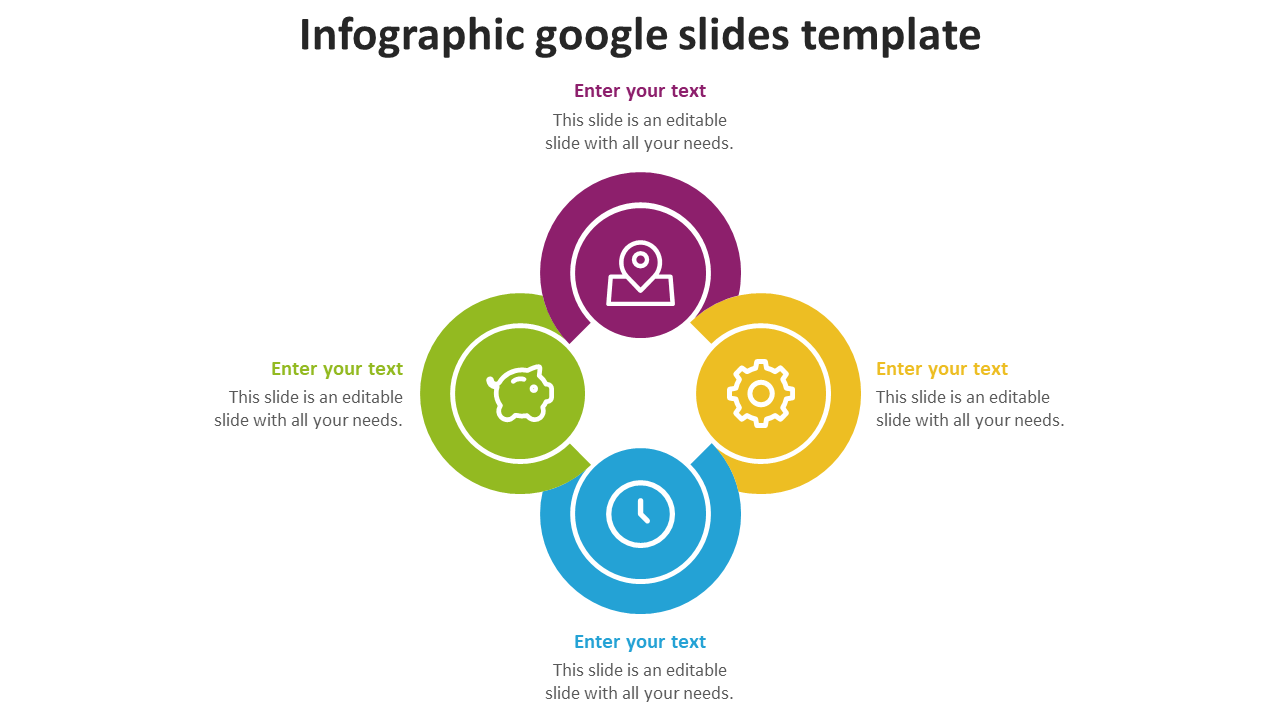 Infographic google slides template

Enter your text
This slide is an editable slide with all your needs.

Enter your text
This slide is an editable slide with all your needs.

Enter your text
This slide is an editable slide with all your needs.

Enter your text
This slide is an editable slide with all your needs.