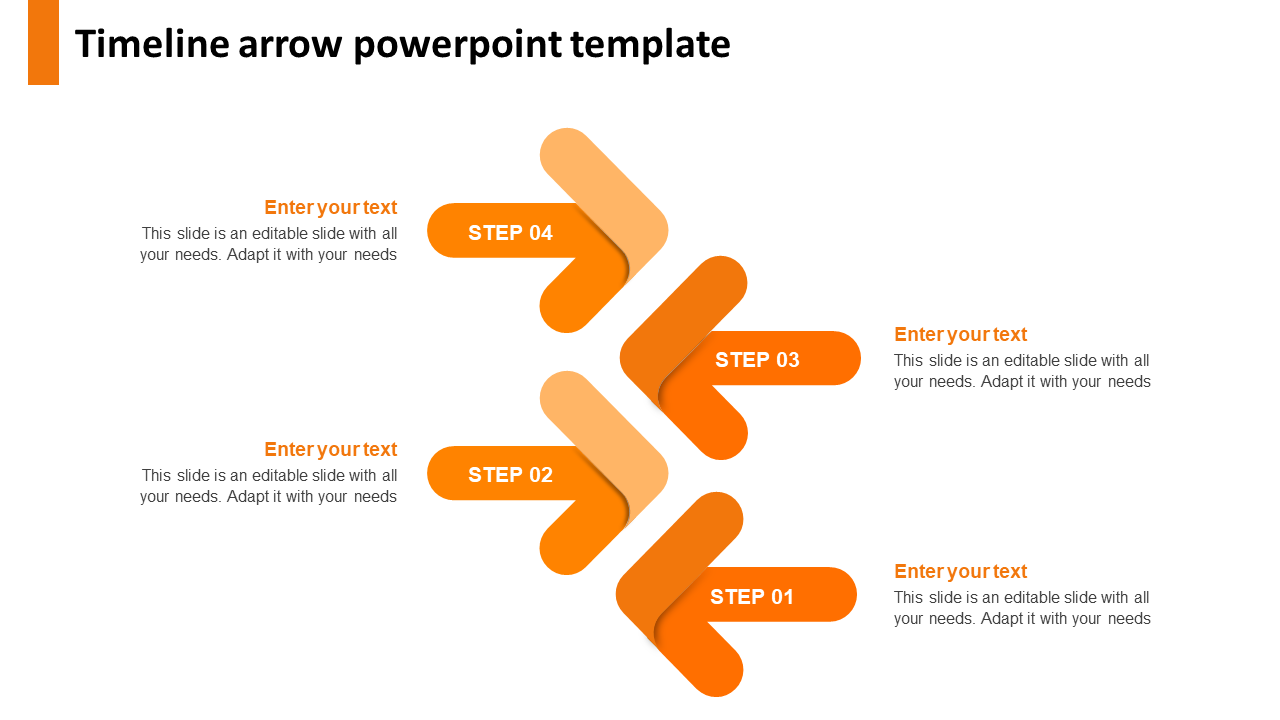 Timeline arrow powerpoint template

Enter your text
This slide is an editable slide with all your needs. Adapt it with your needs

STEP 04

STEP 03

Enter your text
This slide is an editable slide with all your needs. Adapt it with your needs

Enter your text
This slide is an editable slide with all your needs. Adapt it with your needs

STEP 02

STEP 01

Enter your text
This slide is an editable slide with all your needs. Adapt it with your needs