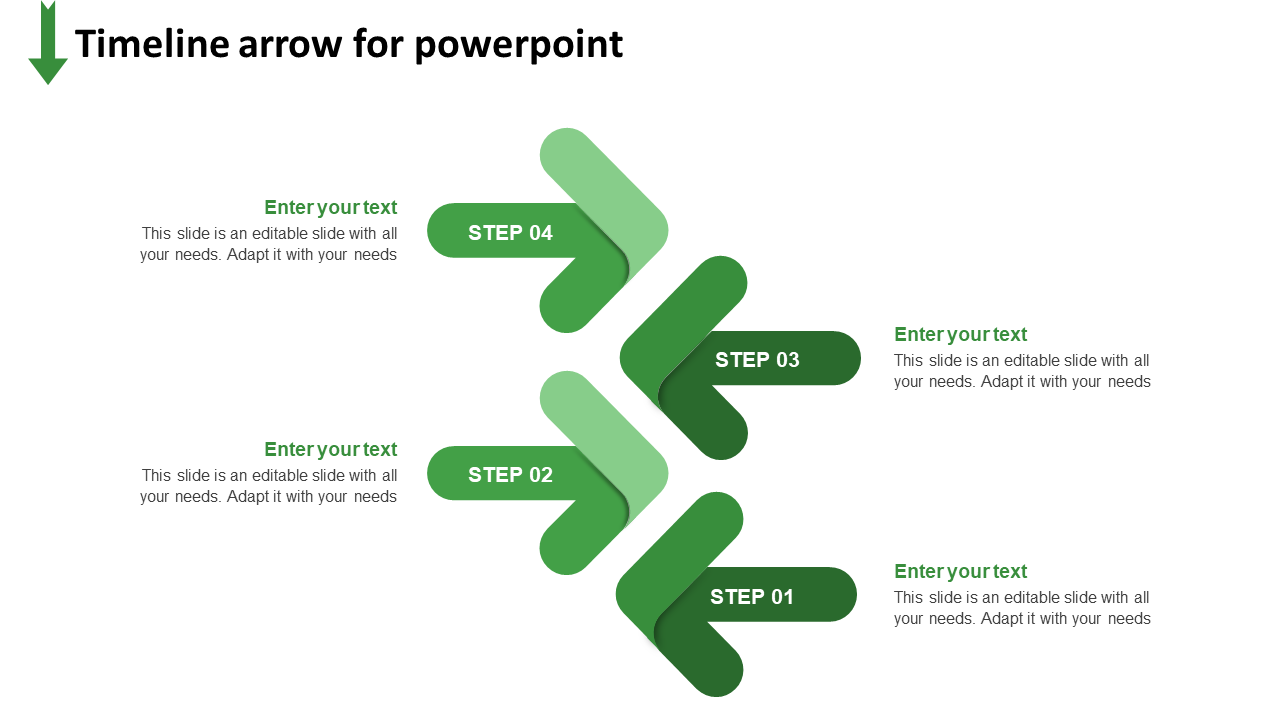 Timeline arrow for powerpoint

Enter your text
This slide is an editable slide with all your needs. Adapt it with your needs

STEP 04

STEP 03

Enter your text
This slide is an editable slide with all your needs. Adapt it with your needs

Enter your text
This slide is an editable slide with all your needs. Adapt it with your needs

STEP 02

STEP 01

Enter your text
This slide is an editable slide with all your needs. Adapt it with your needs