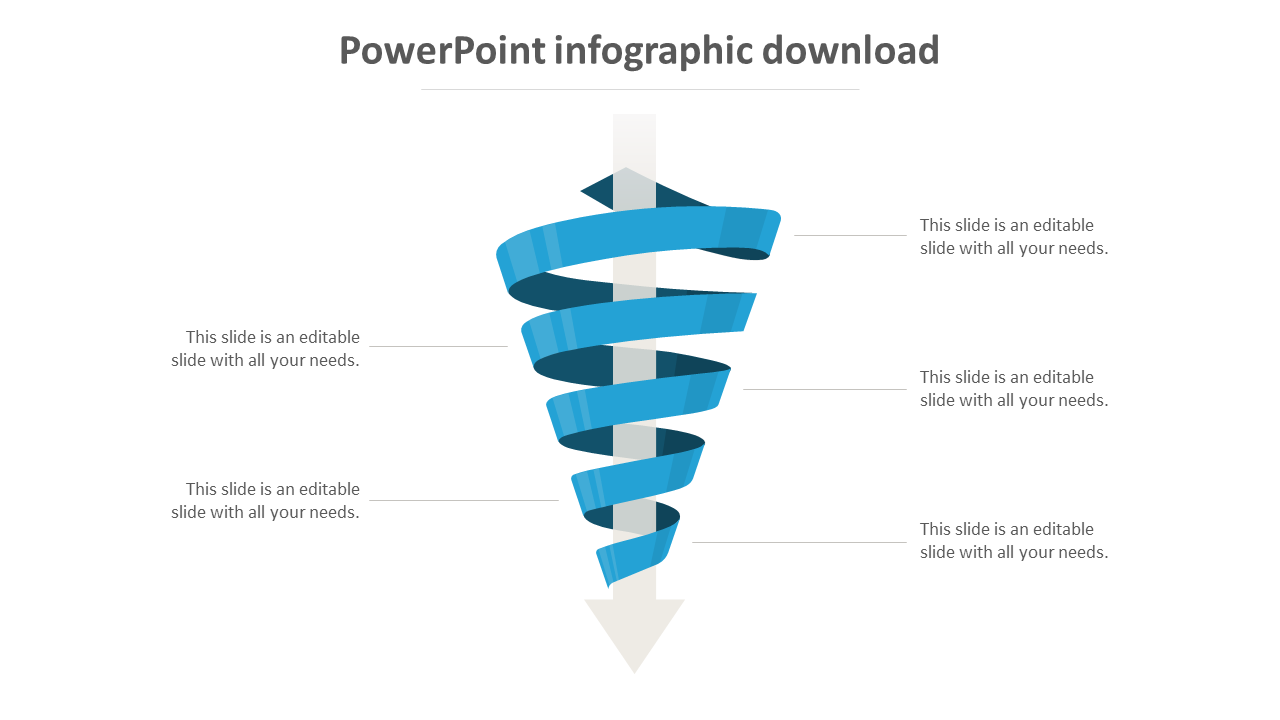 PowerPoint infographic download

This slide is an editable slide with all your needs.

This slide is an editable slide with all your needs.

This slide is an editable slide with all your needs.

This slide is an editable slide with all your needs.

This slide is an editable slide with all your needs.