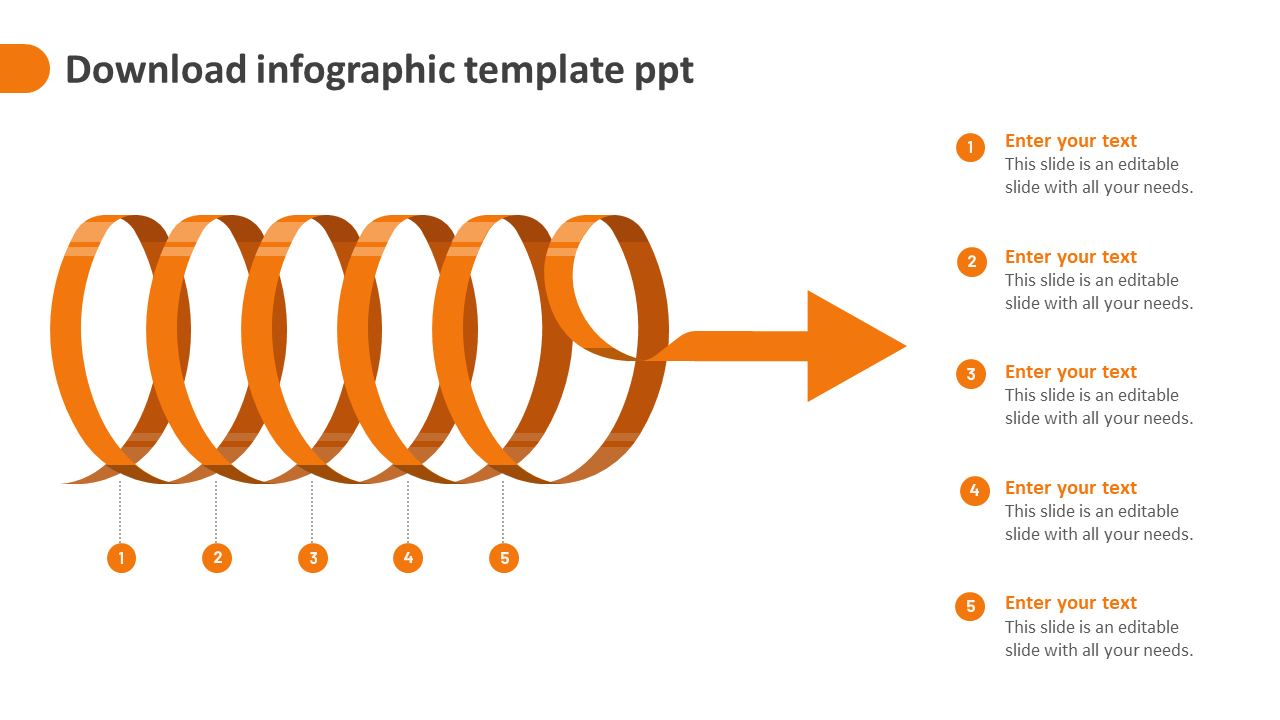 Download infographic template ppt

1 2 3 4 5

1
Enter your text
This slide is an editable slide with all your needs.

2
Enter your text
This slide is an editable slide with all your needs.

3
Enter your text
This slide is an editable slide with all your needs.

4
Enter your text
This slide is an editable slide with all your needs.

5
Enter your text
This slide is an editable slide with all your needs.