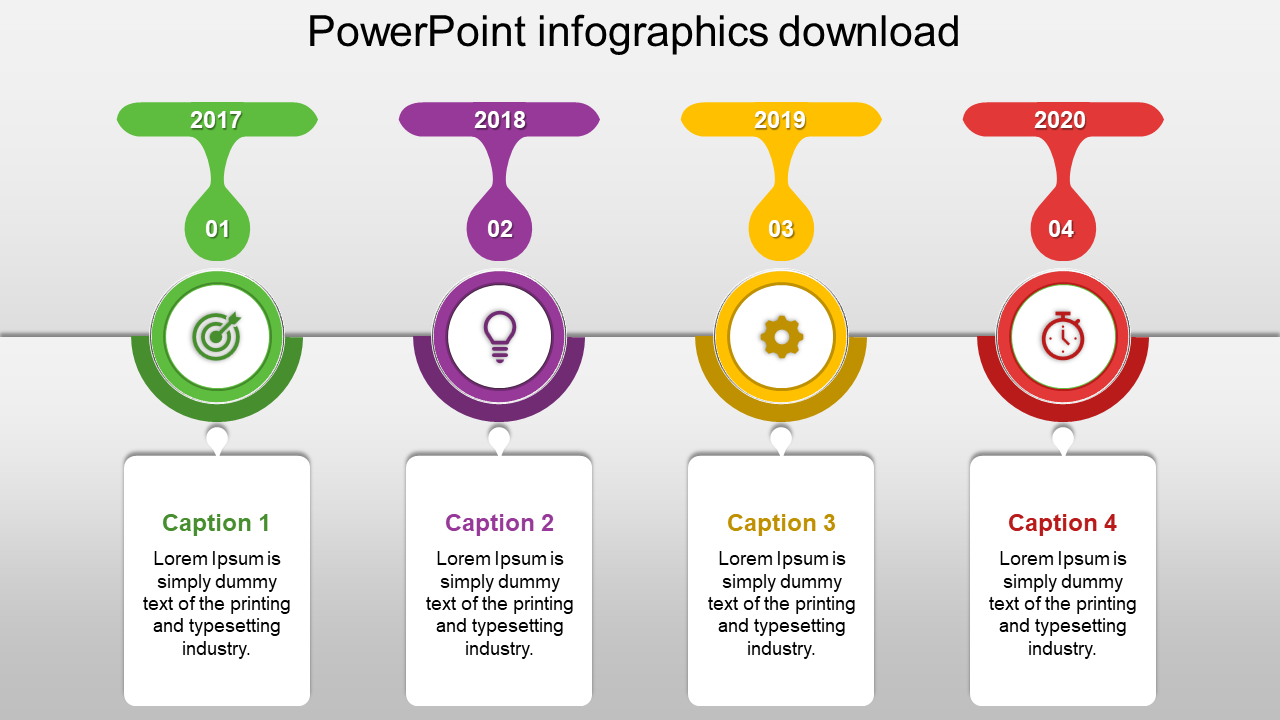 PowerPoint infographics download

2017

01

Caption 1

Lorem Ipsum is simply dummy text of the printing and typesetting industry.

2018

02

Caption 2

Lorem Ipsum is simply dummy text of the printing and typesetting industry.

2019

03

Caption 3

Lorem Ipsum is simply dummy text of the printing and typesetting industry.

2020

04

Caption 4

Lorem Ipsum is simply dummy text of the printing and typesetting industry.