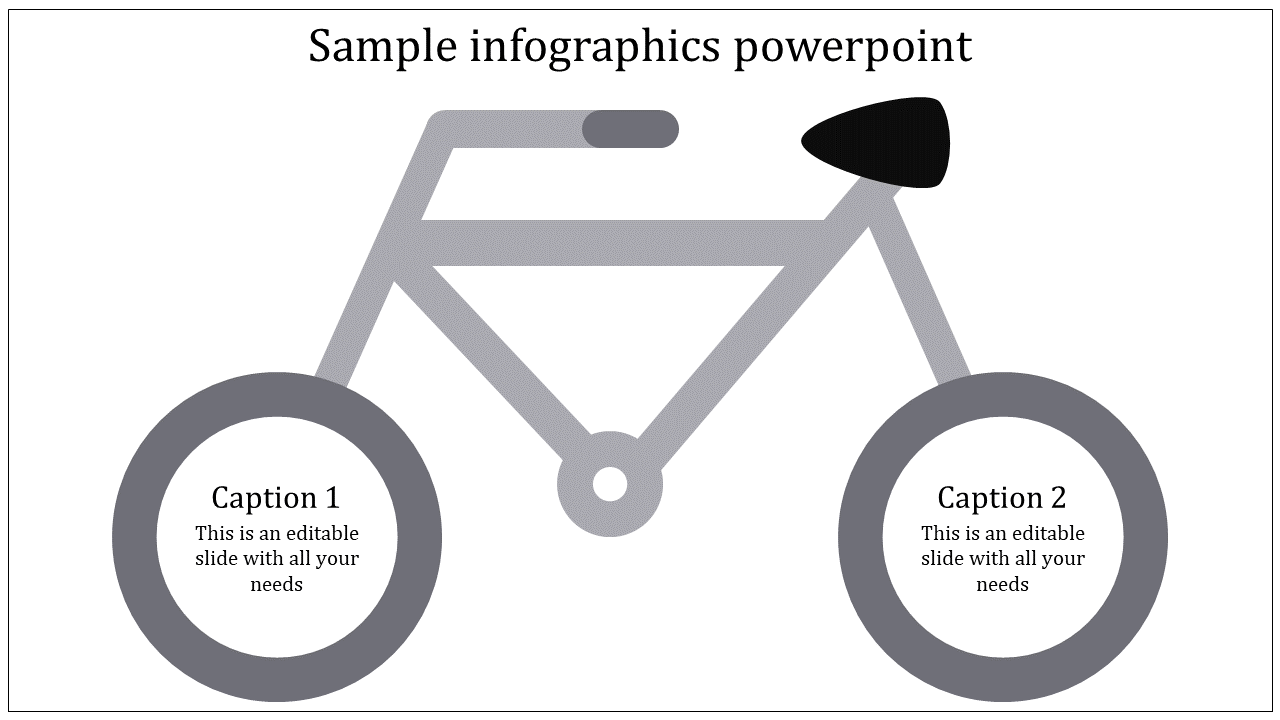 Sample infographics powerpoint

Caption 1
This is an editable slide with all your needs

Caption 2
This is an editable slide with all your needs