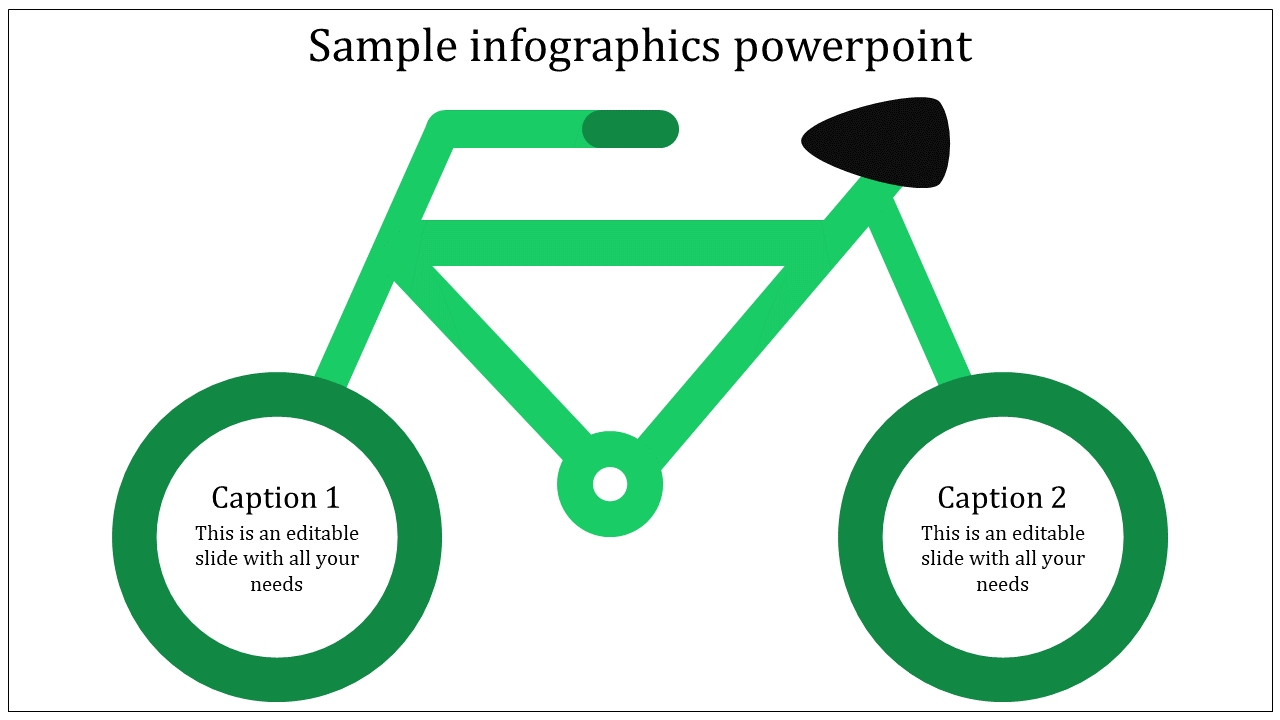 Sample infographics powerpoint

Caption 1
This is an editable slide with all your needs

Caption 2
This is an editable slide with all your needs