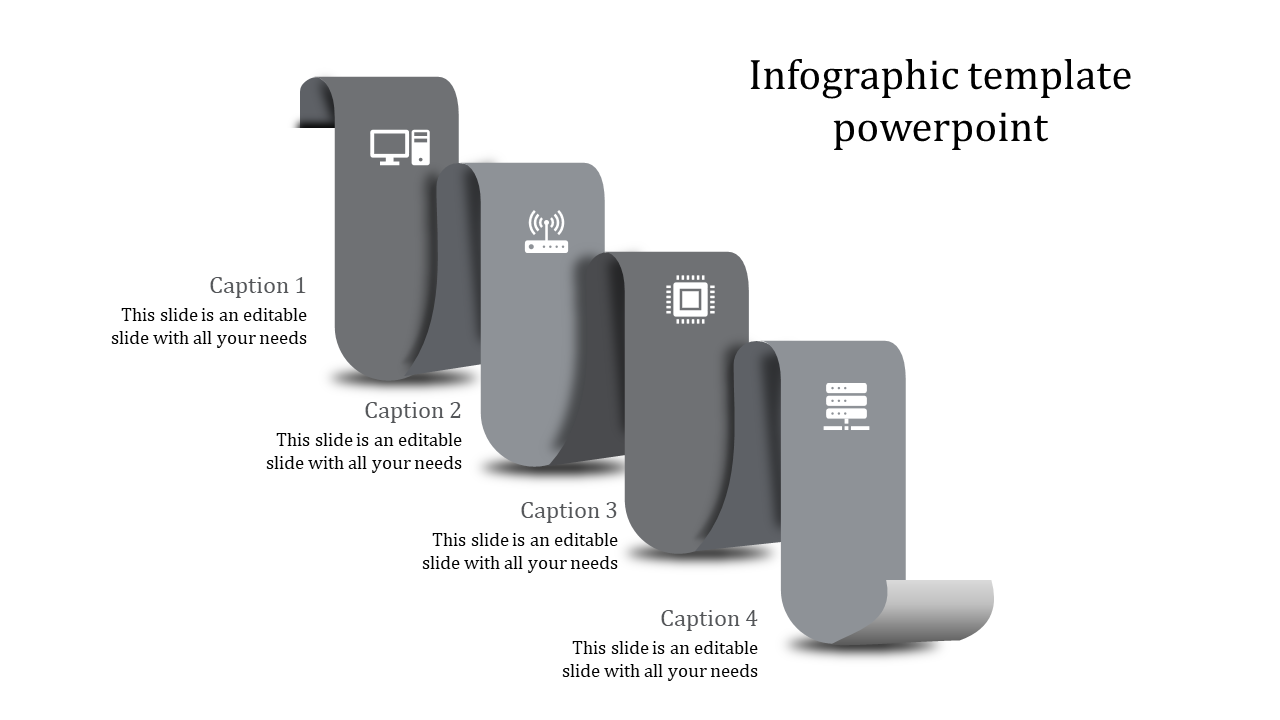 Infographic template powerpoint

Caption 1
This slide is an editable slide with all your needs

Caption 2
This slide is an editable slide with all your needs

Caption 3
This slide is an editable slide with all your needs

Caption 4
This slide is an editable slide with all your needs