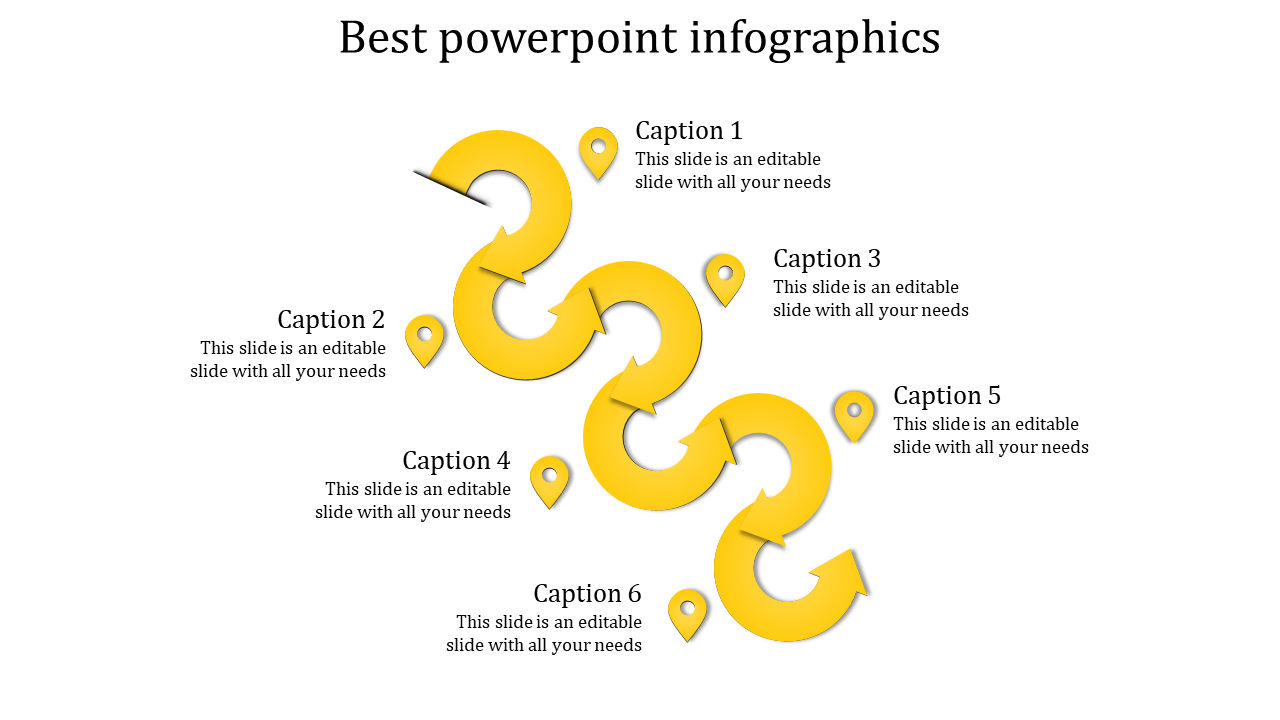 Best powerpoint infographics

Caption 1
This slide is an editable slide with all your needs

Caption 3
This slide is an editable slide with all your needs

Caption 2
This slide is an editable slide with all your needs

Caption 5
This slide is an editable slide with all your needs

Caption 4
This slide is an editable slide with all your needs

Caption 6
This slide is an editable slide with all your needs