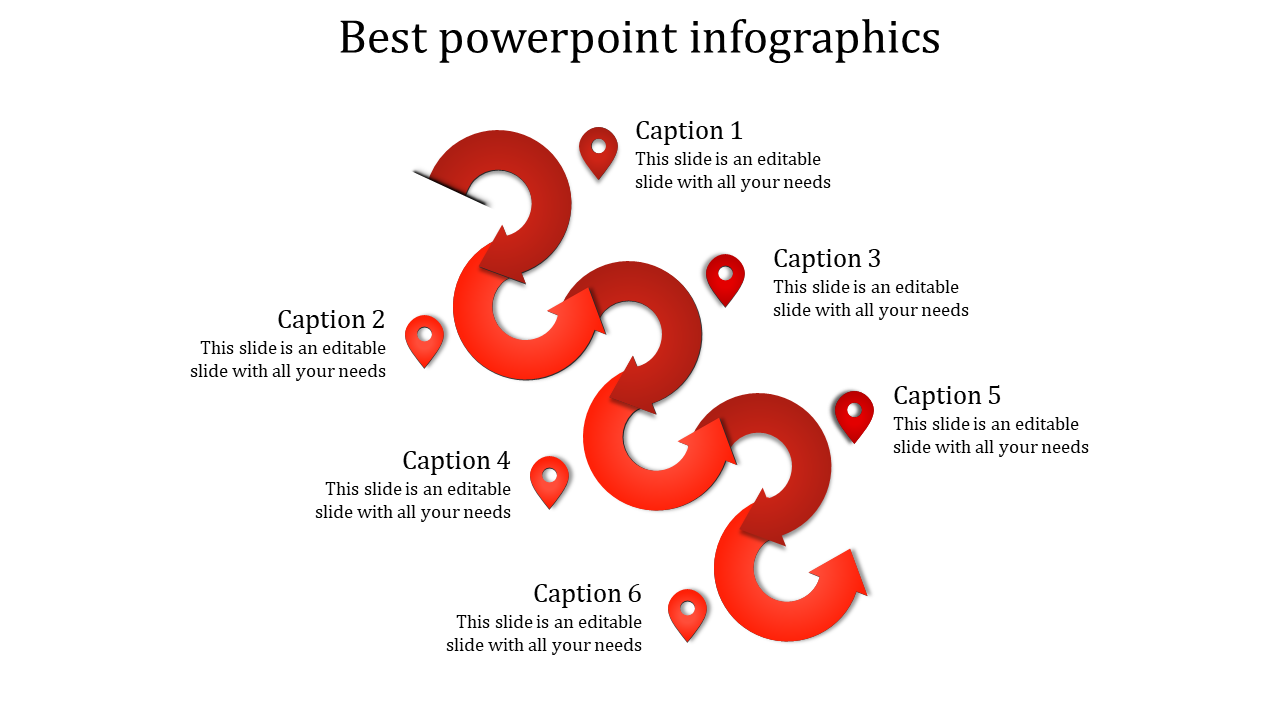 Best powerpoint infographics

Caption 1
This slide is an editable slide with all your needs

Caption 3
This slide is an editable slide with all your needs

Caption 2
This slide is an editable slide with all your needs

Caption 5
This slide is an editable slide with all your needs

Caption 4
This slide is an editable slide with all your needs

Caption 6
This slide is an editable slide with all your needs