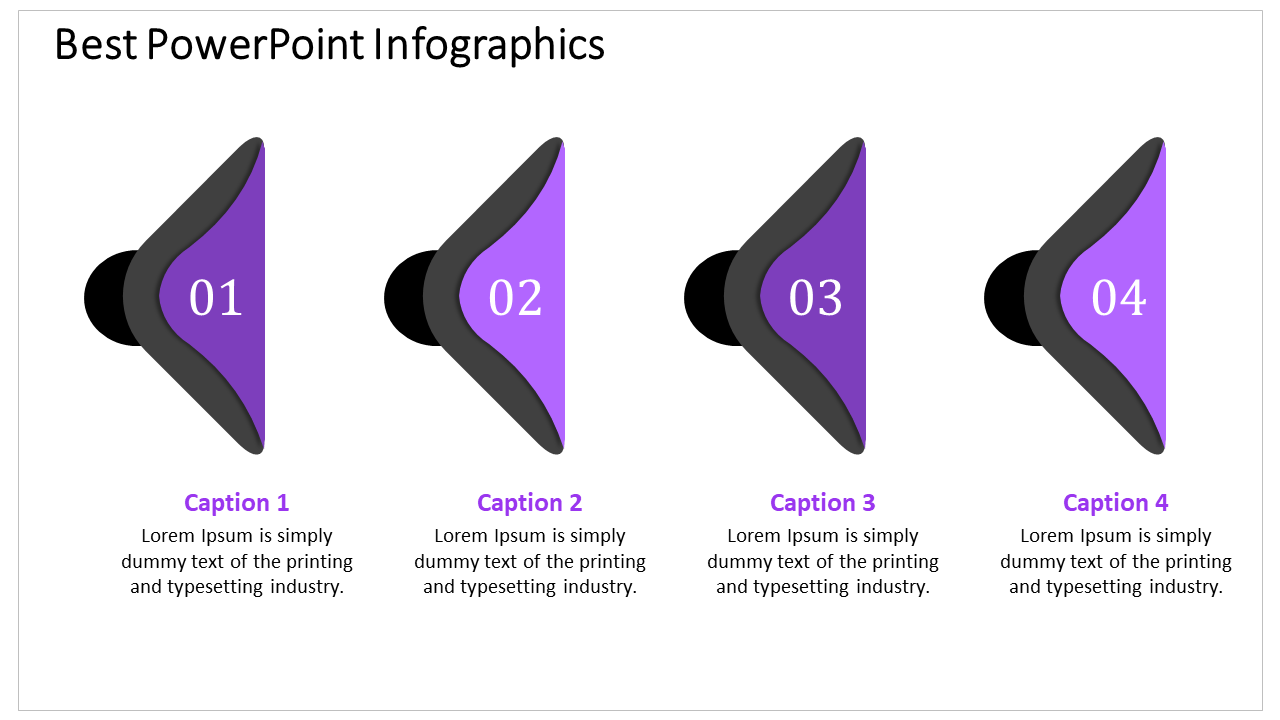 Best PowerPoint Infographics

01

02

03

04

Caption 1

Lorem Ipsum is simply dummy text of the printing and typesetting industry.

Caption 2

Lorem Ipsum is simply dummy text of the printing and typesetting industry.

Caption 3

Lorem Ipsum is simply dummy text of the printing and typesetting industry.

Caption 4

Lorem Ipsum is simply dummy text of the printing and typesetting industry.