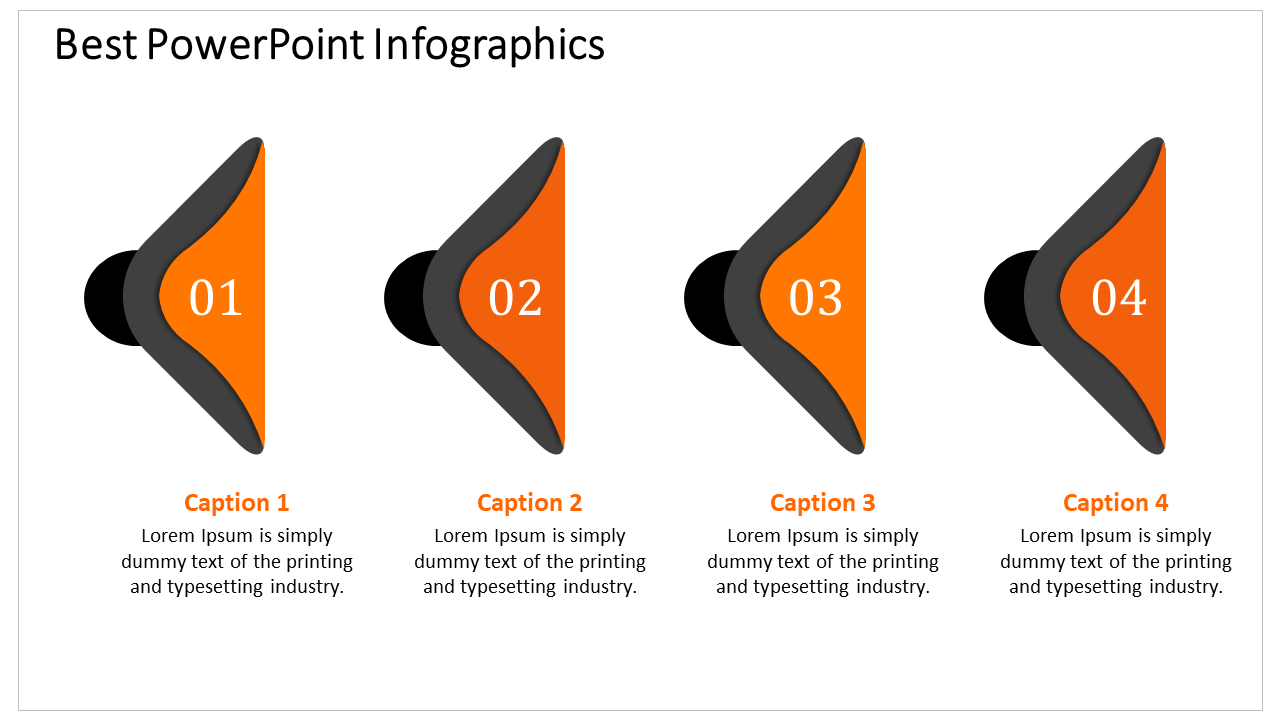 Best PowerPoint Infographics

01

02

03

04

Caption 1
Lorem Ipsum is simply dummy text of the printing and typesetting industry.

Caption 2
Lorem Ipsum is simply dummy text of the printing and typesetting industry.

Caption 3
Lorem Ipsum is simply dummy text of the printing and typesetting industry.

Caption 4
Lorem Ipsum is simply dummy text of the printing and typesetting industry.