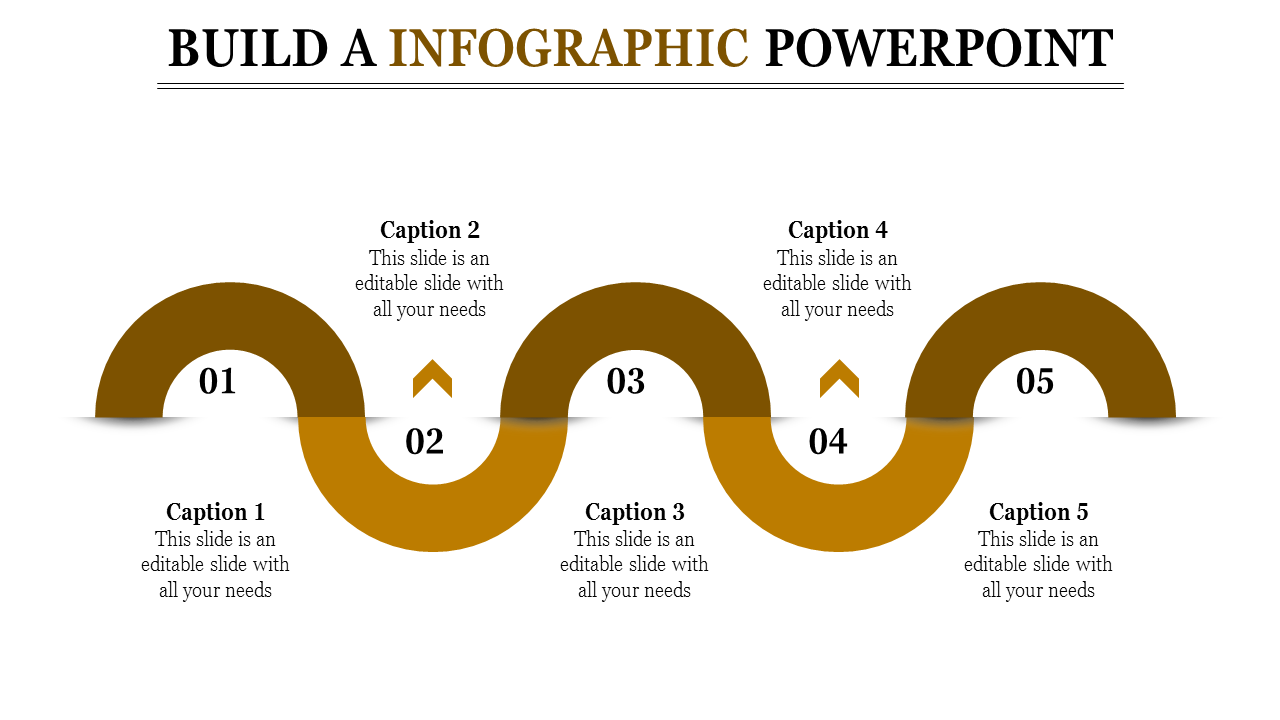 BUILD A INFOGRAPHIC POWERPOINT

Caption 2
This slide is an editable slide with all your needs

Caption 4
This slide is an editable slide with all your needs

01

02

03

04

05

Caption 1
This slide is an editable slide with all your needs

Caption 3
This slide is an editable slide with all your needs

Caption 5
This slide is an editable slide with all your needs