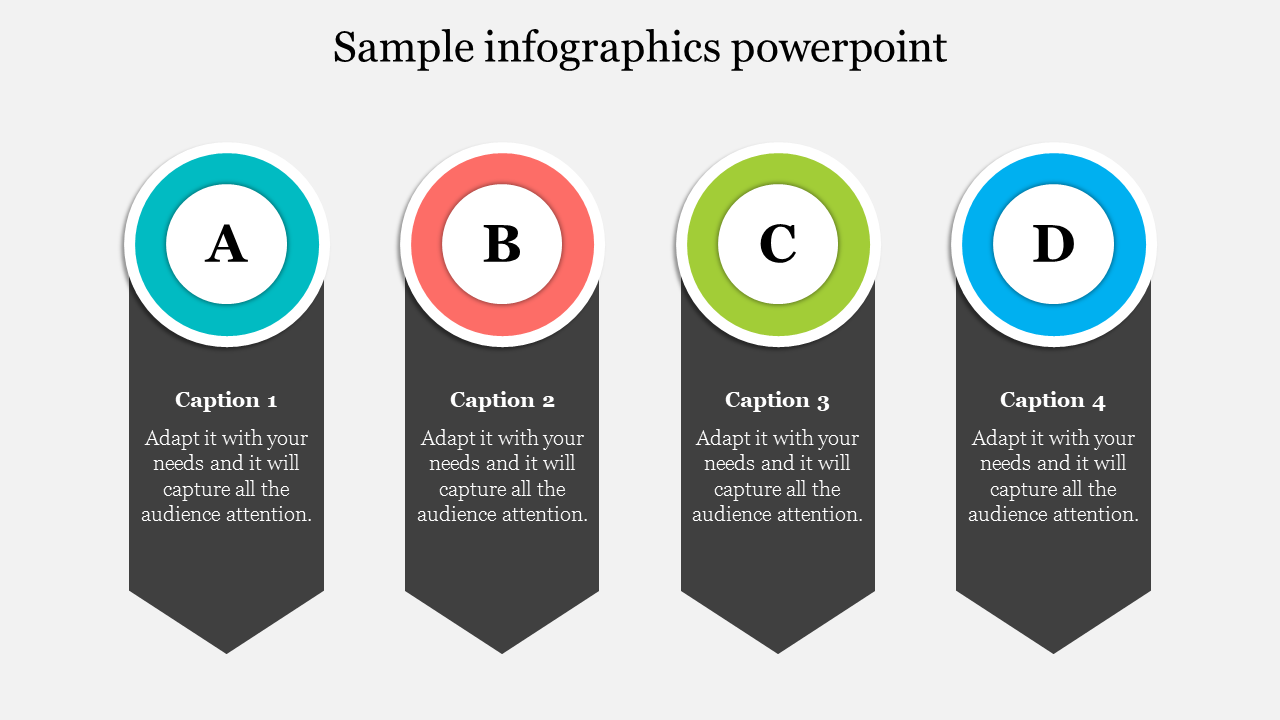 Sample infographics powerpoint

A

Caption 1

Adapt it with your needs and it will capture all the audience attention.

B

Caption 2

Adapt it with your needs and it will capture all the audience attention.

C

Caption 3

Adapt it with your needs and it will capture all the audience attention.

D

Caption 4

Adapt it with your needs and it will capture all the audience attention.