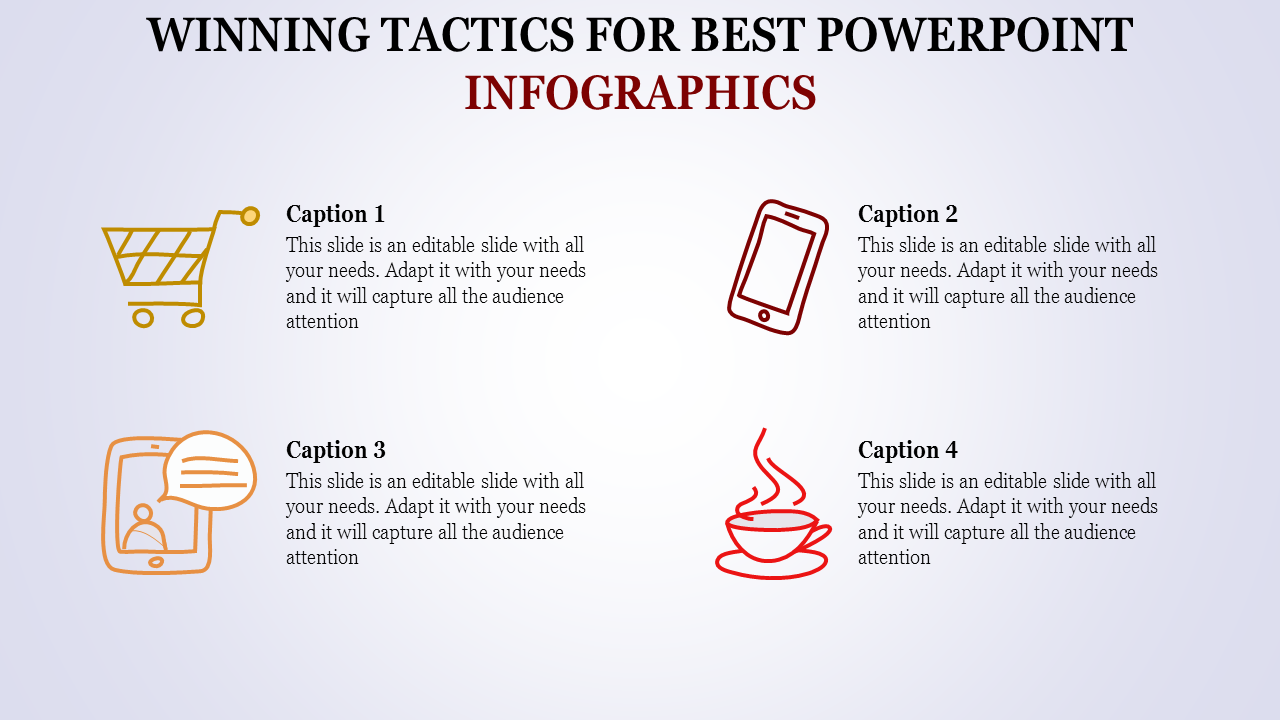 WINNING TACTICS FOR BEST POWERPOINT INFOGRAPHICS

Caption 1
This slide is an editable slide with all your needs. Adapt it with your needs and it will capture all the audience attention

Caption 2
This slide is an editable slide with all your needs. Adapt it with your needs and it will capture all the audience attention

Caption 3
This slide is an editable slide with all your needs. Adapt it with your needs and it will capture all the audience attention

Caption 4
This slide is an editable slide with all your needs. Adapt it with your needs and it will capture all the audience attention