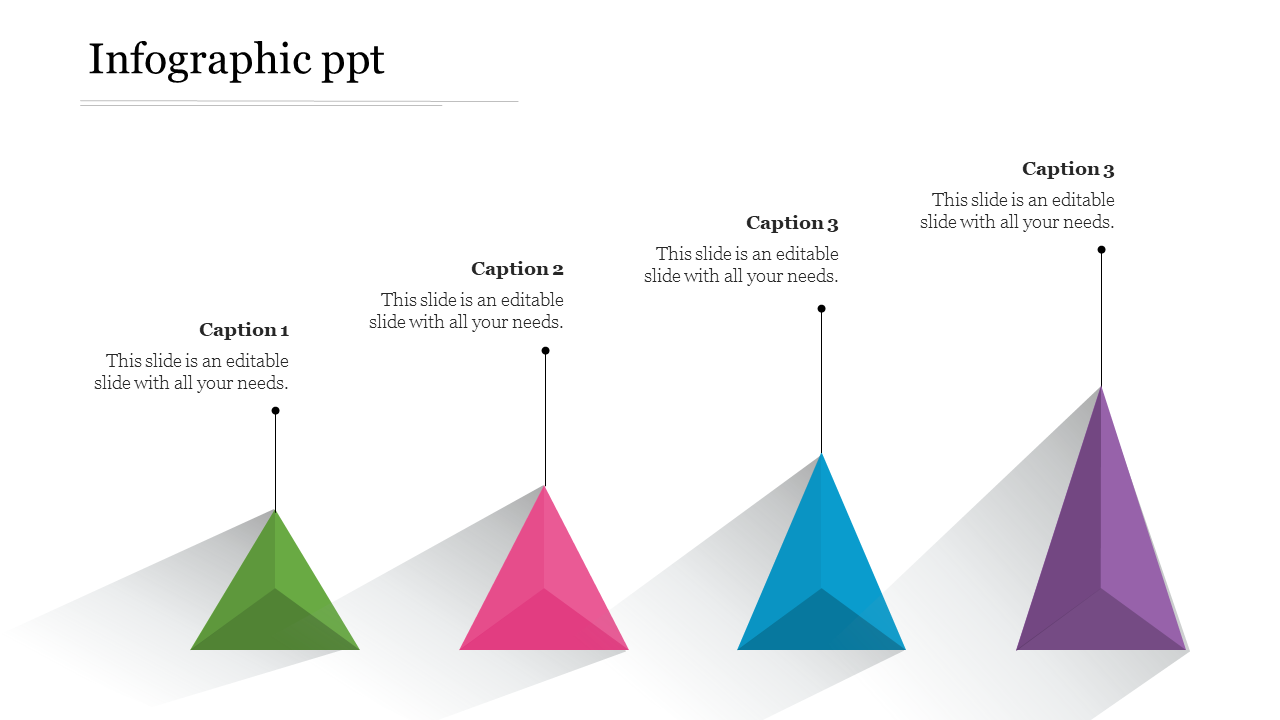 Infographic ppt

Caption 1
This slide is an editable slide with all your needs.

Caption 2
This slide is an editable slide with all your needs.

Caption 3
This slide is an editable slide with all your needs.

Caption 3
This slide is an editable slide with all your needs.