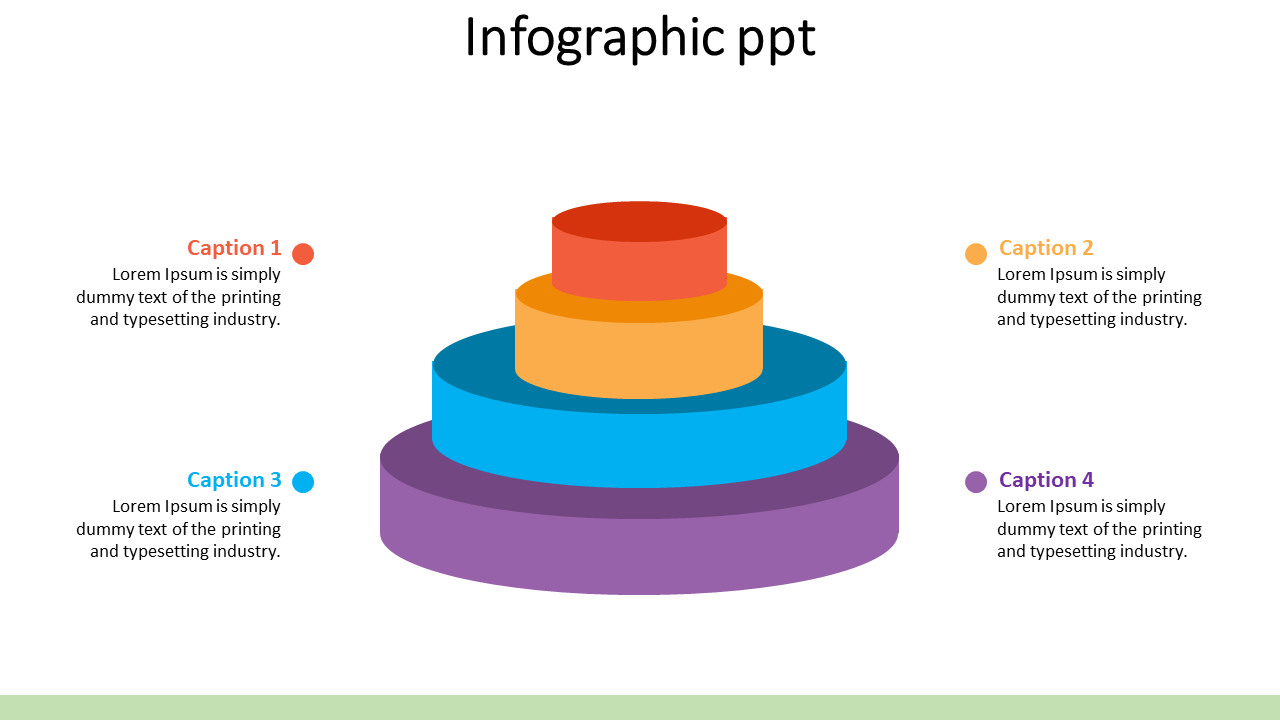 Infographic ppt

Caption 1
Lorem Ipsum is simply dummy text of the printing and typesetting industry.

Caption 2
Lorem Ipsum is simply dummy text of the printing and typesetting industry.

Caption 3
Lorem Ipsum is simply dummy text of the printing and typesetting industry.

Caption 4
Lorem Ipsum is simply dummy text of the printing and typesetting industry.