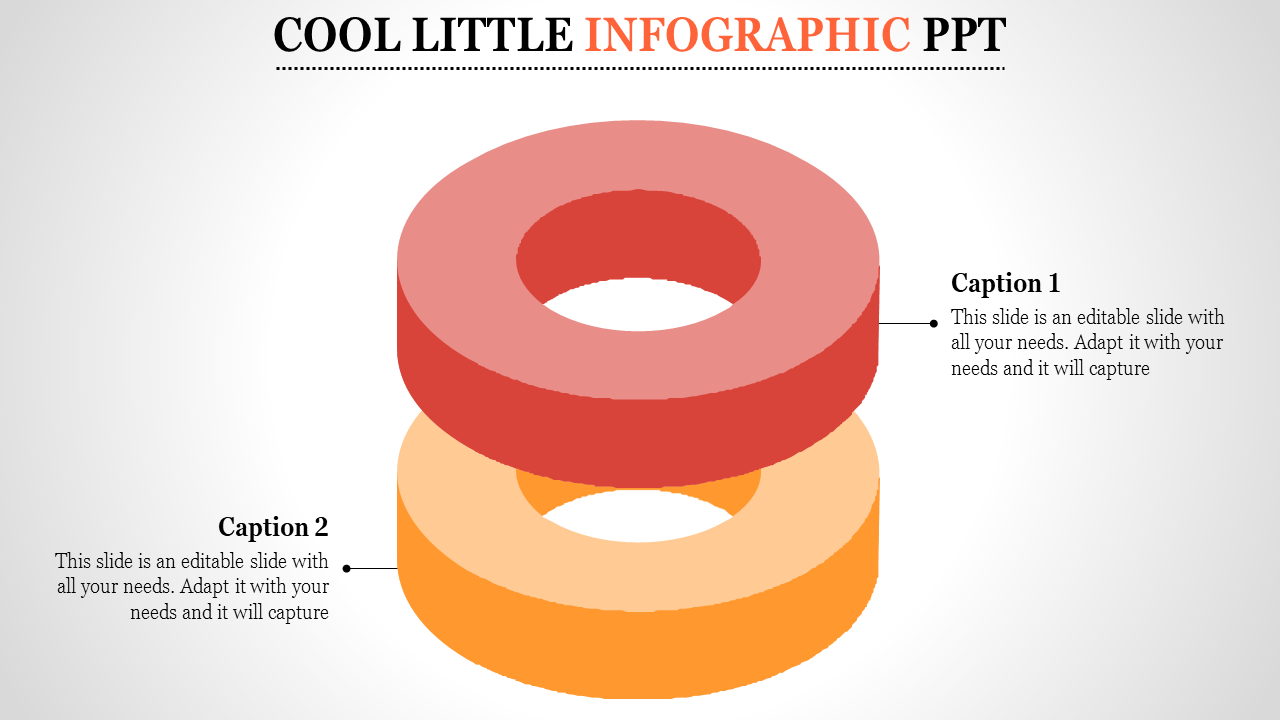 COOL LITTLE INFOGRAPHIC PPT

Caption 1
This slide is an editable slide with all your needs. Adapt it with your needs and it will capture

Caption 2
This slide is an editable slide with all your needs. Adapt it with your needs and it will capture