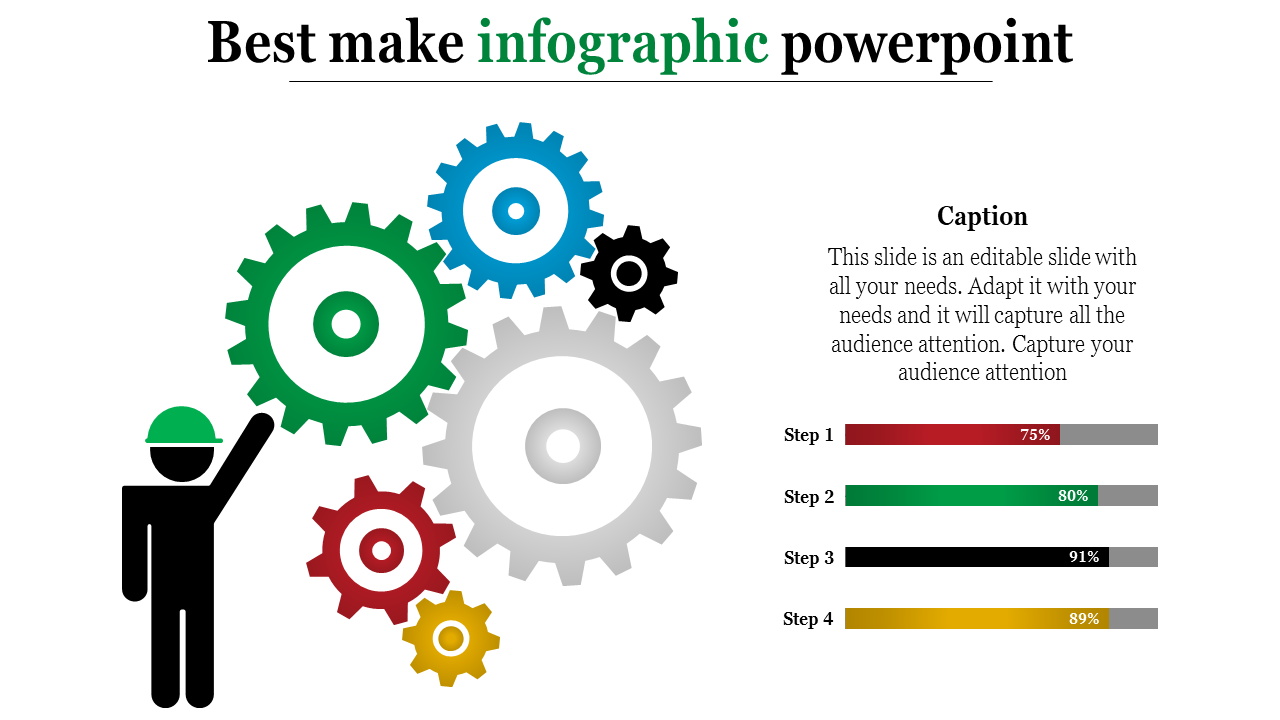 Best make infographic powerpoint

Caption

This slide is an editable slide with all your needs. Adapt it with your needs and it will capture all the audience attention. Capture your audience attention

Step 1 75%

Step 2 80%

Step 3 91%

Step 4 89%