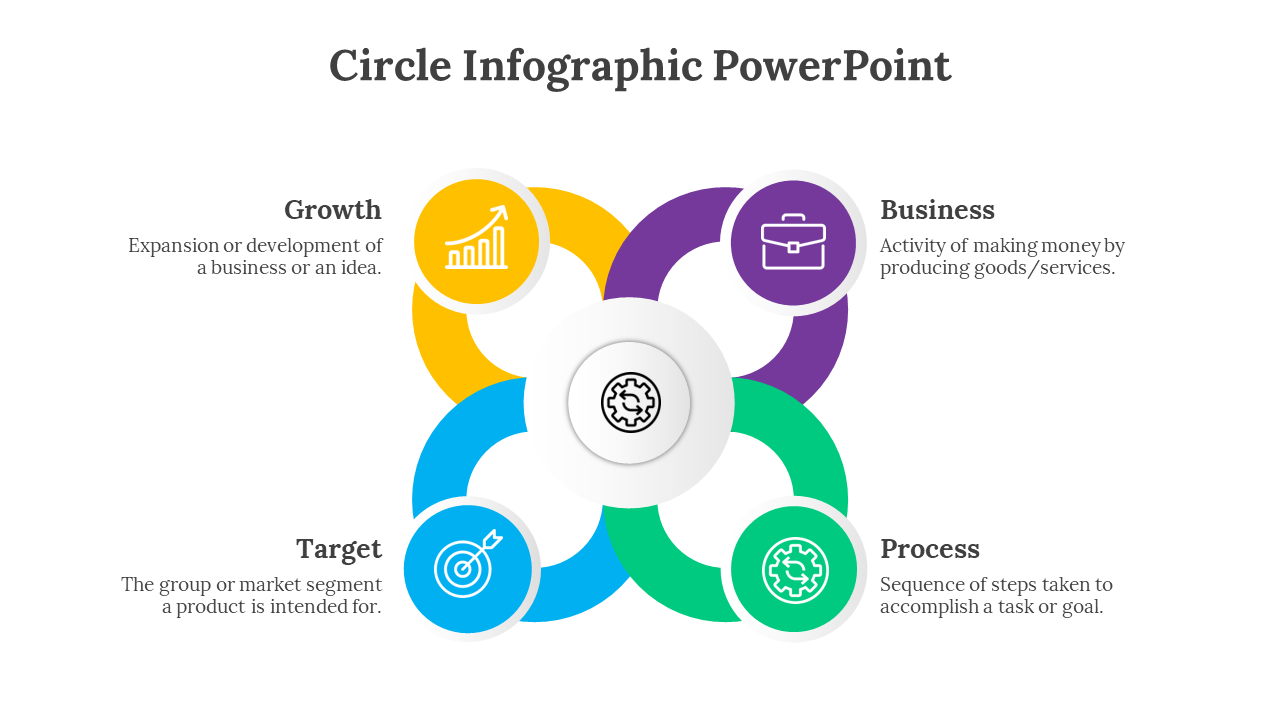 Circle Infographic PowerPoint

Growth
Expansion or development of a business or an idea.

Business
Activity of making money by producing goods/services.

Target
The group or market segment a product is intended for.

Process
Sequence of steps taken to accomplish a task or goal.