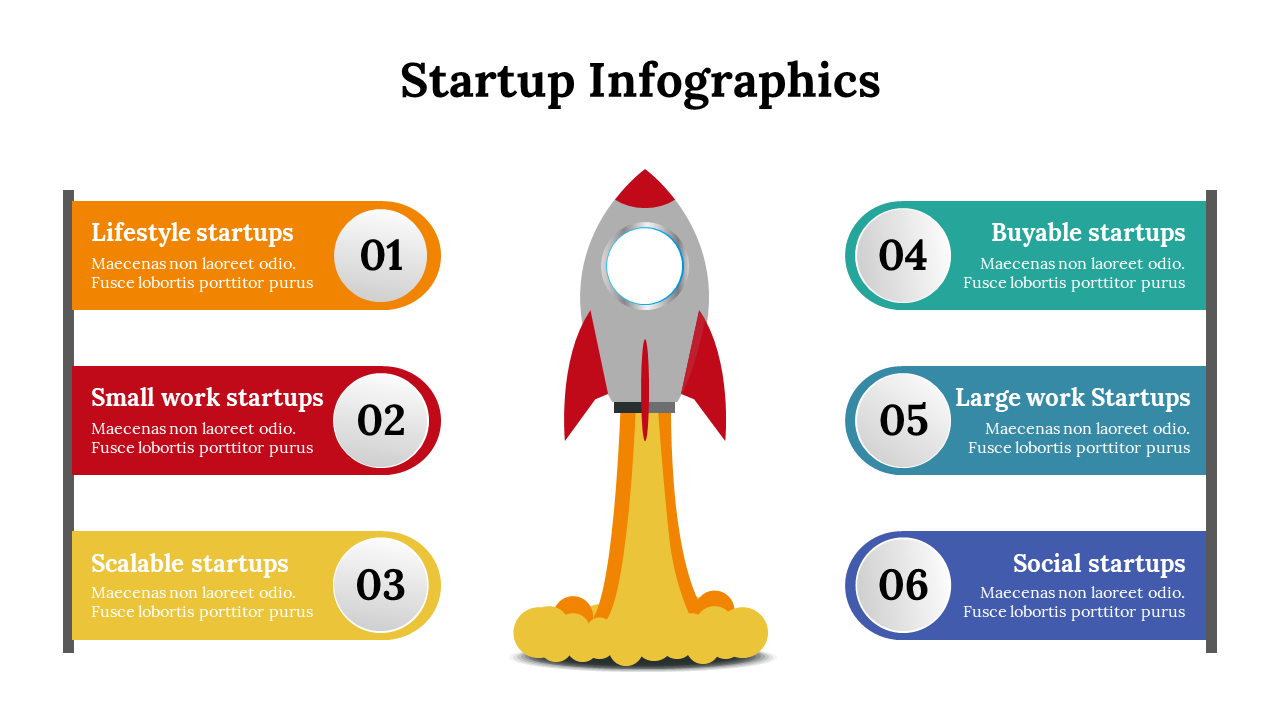 Startup Infographics

Lifestyle startups
Maecenas non laoreet odio. Fusce lobortis porttitor purus
01

Small work startups
Maecenas non laoreet odio. Fusce lobortis porttitor purus
02

Scalable startups
Maecenas non laoreet odio. Fusce lobortis porttitor purus
03

04
Buyable startups
Maecenas non laoreet odio. Fusce lobortis porttitor purus

05
Large work Startups
Maecenas non laoreet odio. Fusce lobortis porttitor purus

06
Social startups
Maecenas non laoreet odio. Fusce lobortis porttitor purus