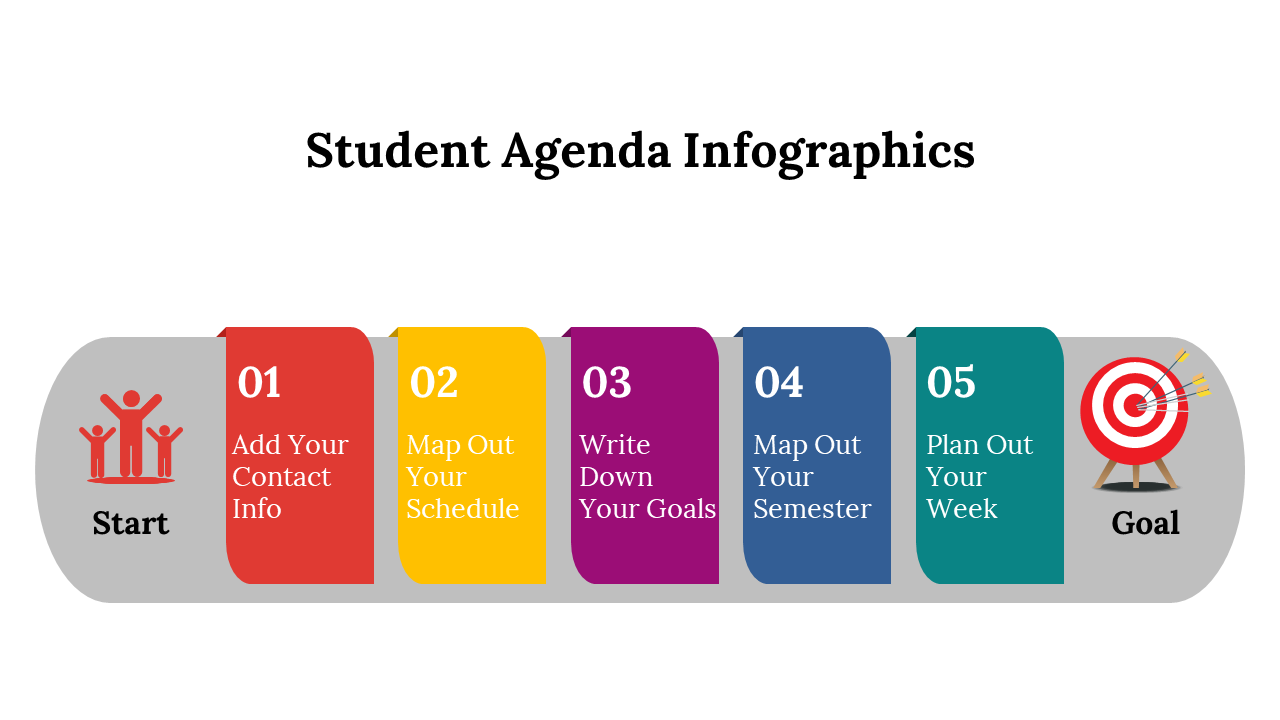 Student Agenda Infographics

Start

01
Add Your Contact Info

02
Map Out Your Schedule

03
Write Down Your Goals

04
Map Out Your Semester

05
Plan Out Your Week

Goal