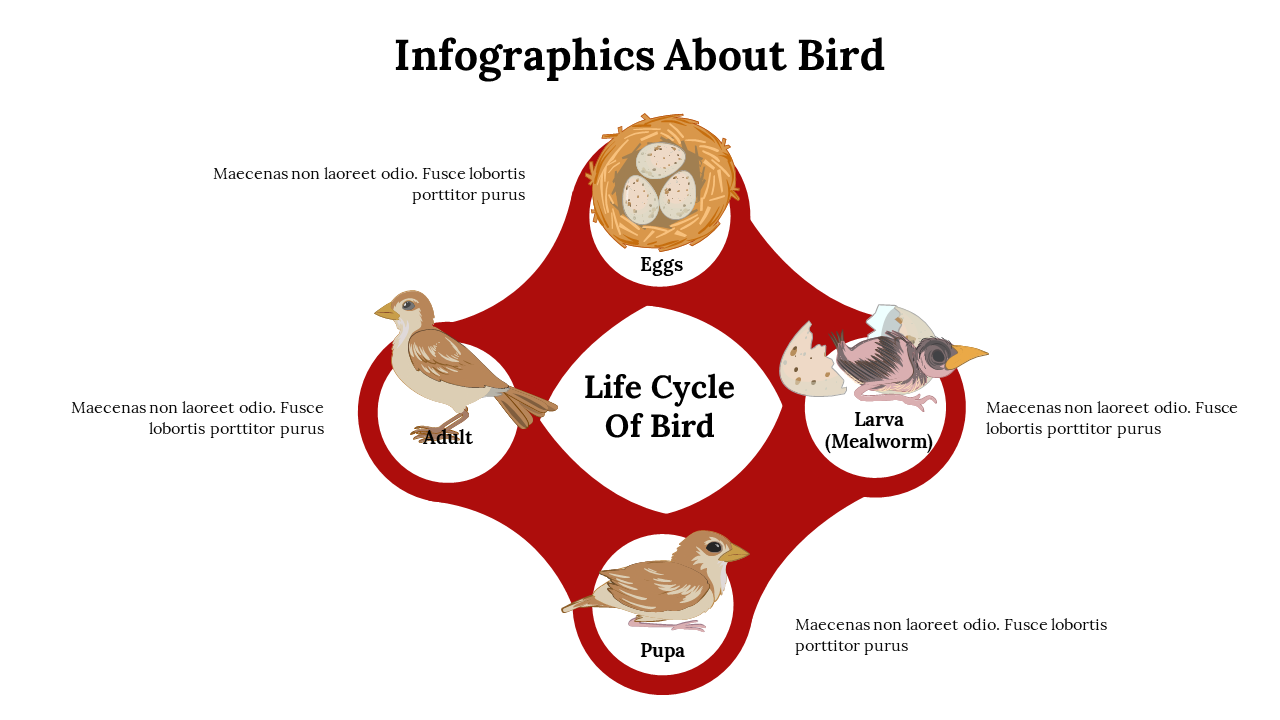 Infographics About Bird

Maecenas non laoreet odio. Fusce lobortis porttitor purus

Eggs

Maecenas non laoreet odio. Fusce lobortis porttitor purus

Adult

Life Cycle Of Bird

Larva (Mealworm)

Maecenas non laoreet odio. Fusce lobortis porttitor purus

Pupa

Maecenas non laoreet odio. Fusce lobortis porttitor purus