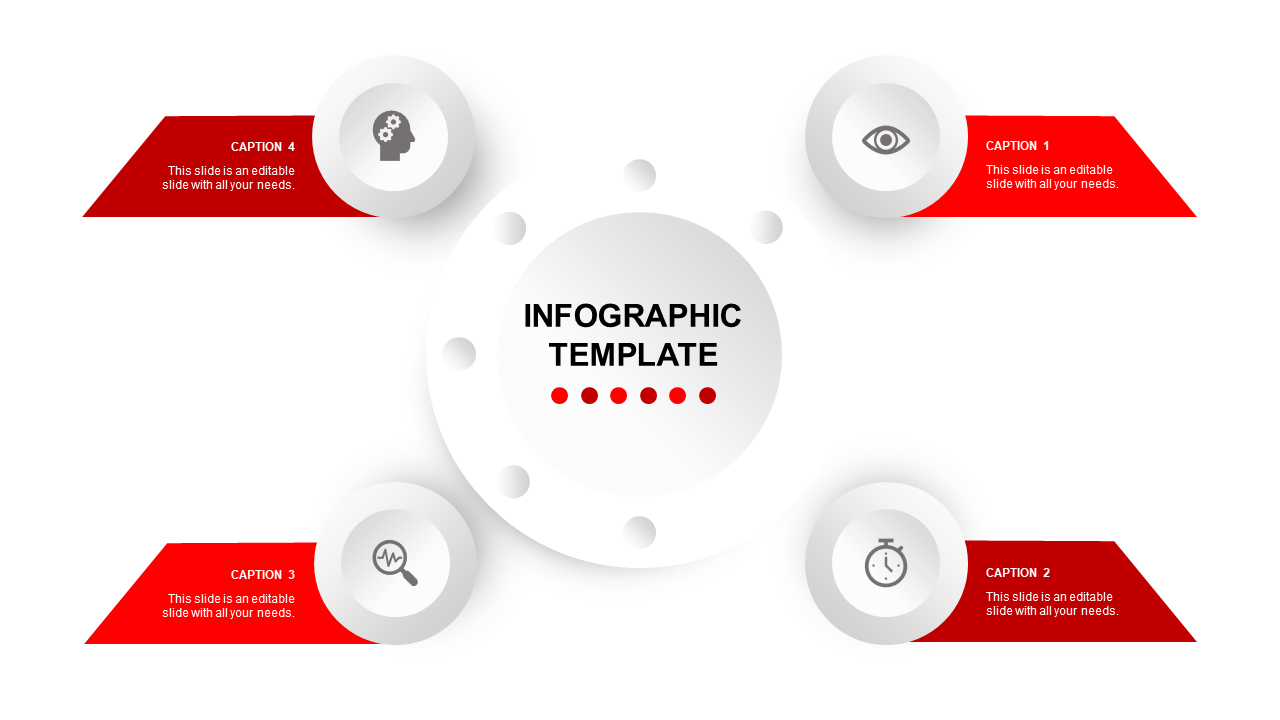 CAPTION 4
This slide is an editable slide with all your needs.

CAPTION 1
This slide is an editable slide with all your needs.

INFOGRAPHIC TEMPLATE

CAPTION 3
This slide is an editable slide with all your needs.

CAPTION 2
This slide is an editable slide with all your needs.