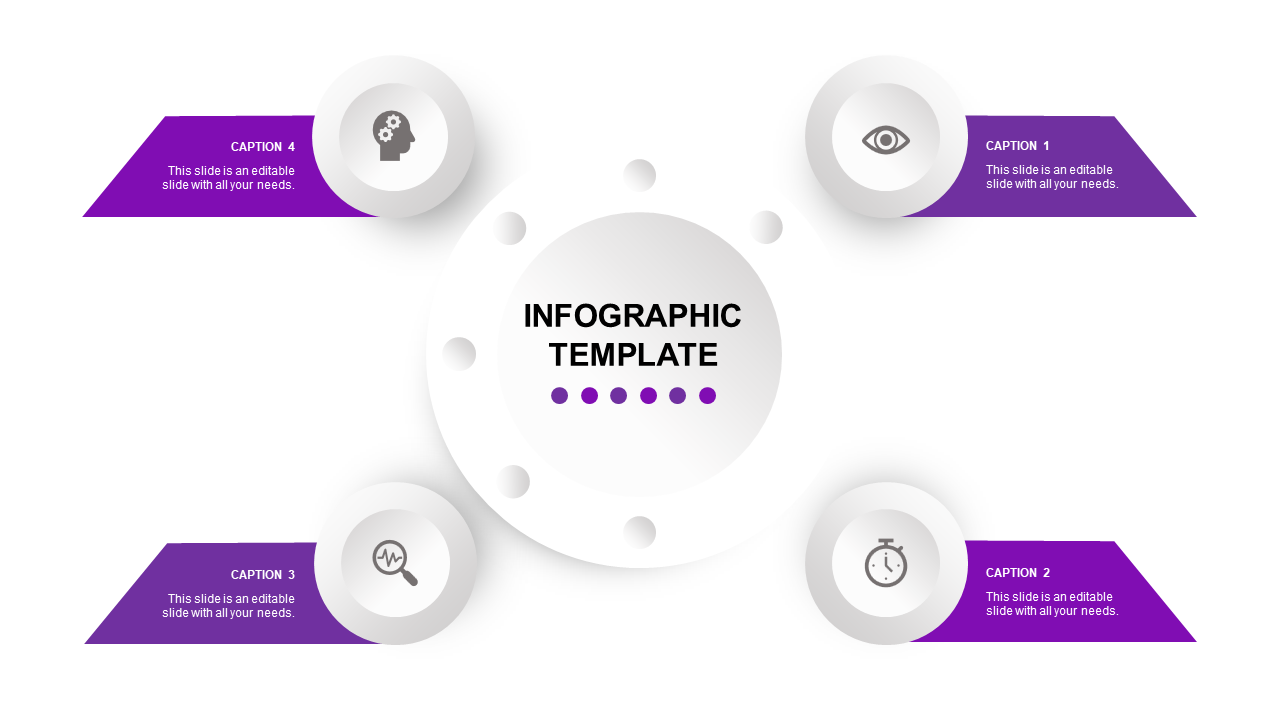 CAPTION 4

This slide is an editable slide with all your needs.

CAPTION 1

This slide is an editable slide with all your needs.

INFOGRAPHIC TEMPLATE

CAPTION 3

This slide is an editable slide with all your needs.

CAPTION 2

This slide is an editable slide with all your needs.