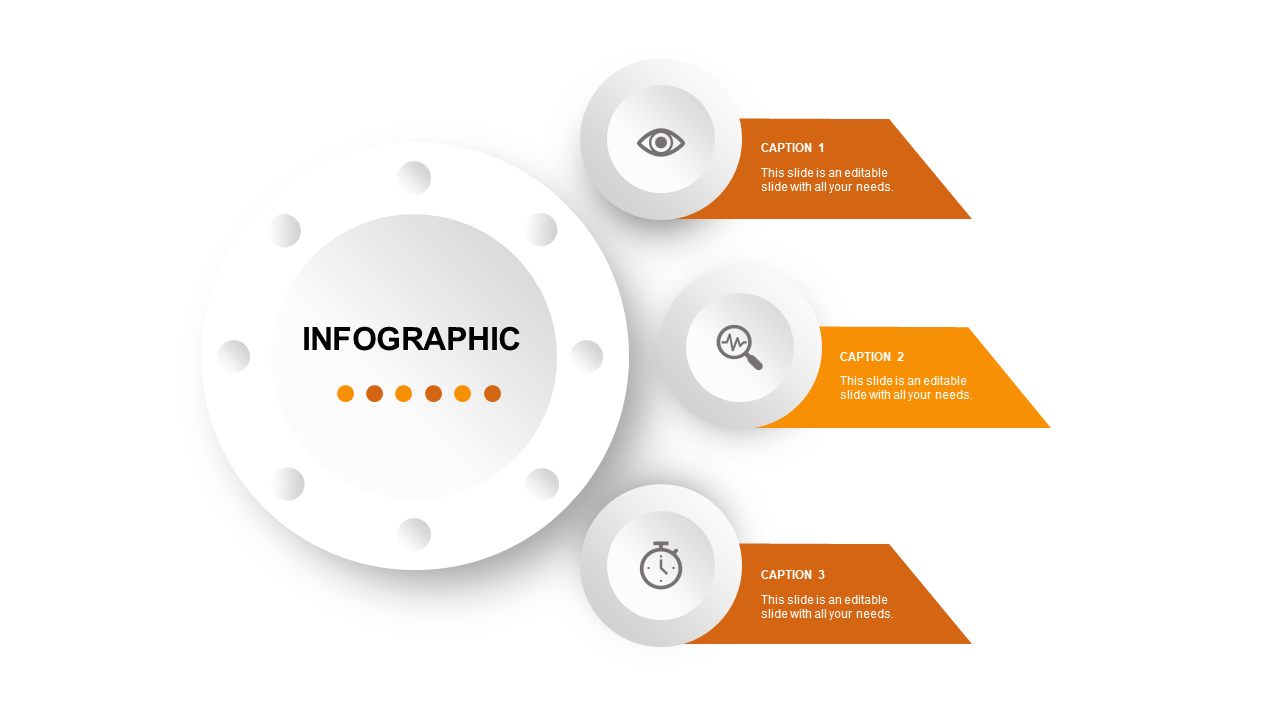 INFOGRAPHIC

CAPTION 1
This slide is an editable slide with all your needs.

CAPTION 2
This slide is an editable slide with all your needs.

CAPTION 3
This slide is an editable slide with all your needs.