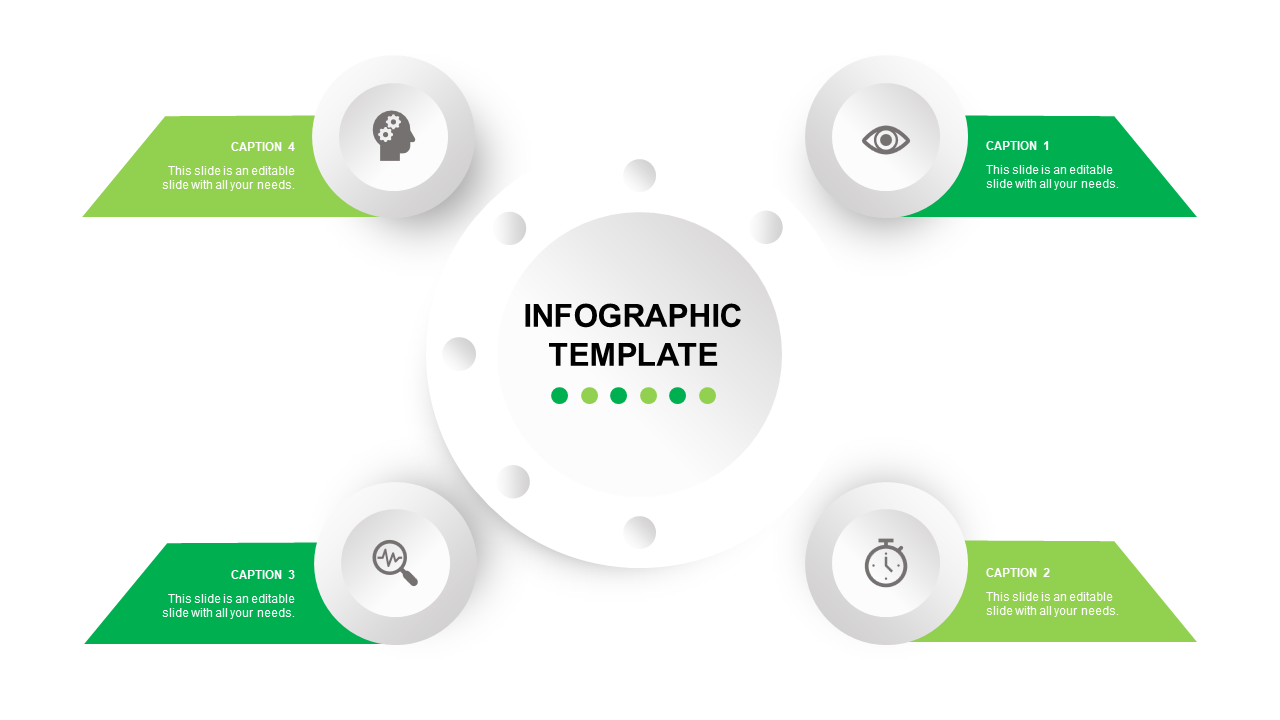 CAPTION 4
This slide is an editable slide with all your needs.

CAPTION 1
This slide is an editable slide with all your needs.

INFOGRAPHIC TEMPLATE

CAPTION 3
This slide is an editable slide with all your needs.

CAPTION 2
This slide is an editable slide with all your needs.