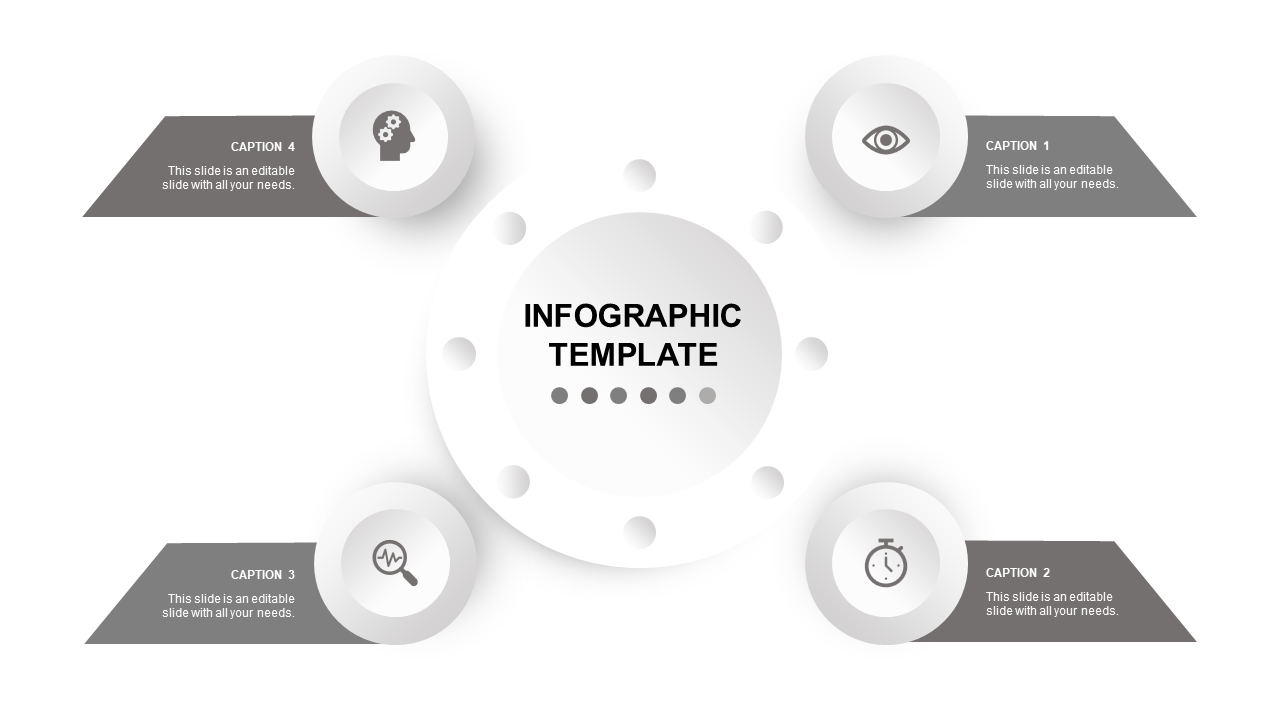 CAPTION 4

This slide is an editable slide with all your needs.

CAPTION 1

This slide is an editable slide with all your needs.

INFOGRAPHIC TEMPLATE

CAPTION 3

This slide is an editable slide with all your needs.

CAPTION 2

This slide is an editable slide with all your needs.