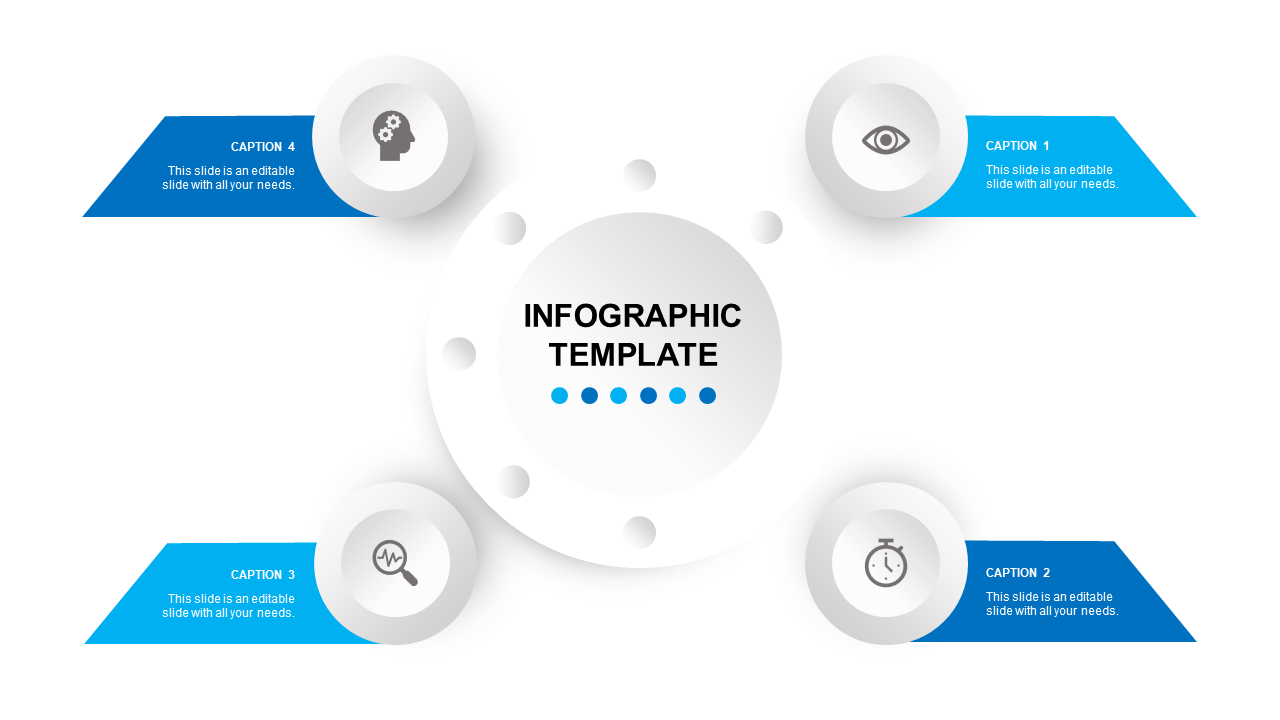 CAPTION 4
This slide is an editable slide with all your needs.

CAPTION 1
This slide is an editable slide with all your needs.

INFOGRAPHIC TEMPLATE

CAPTION 3
This slide is an editable slide with all your needs.

CAPTION 2
This slide is an editable slide with all your needs.