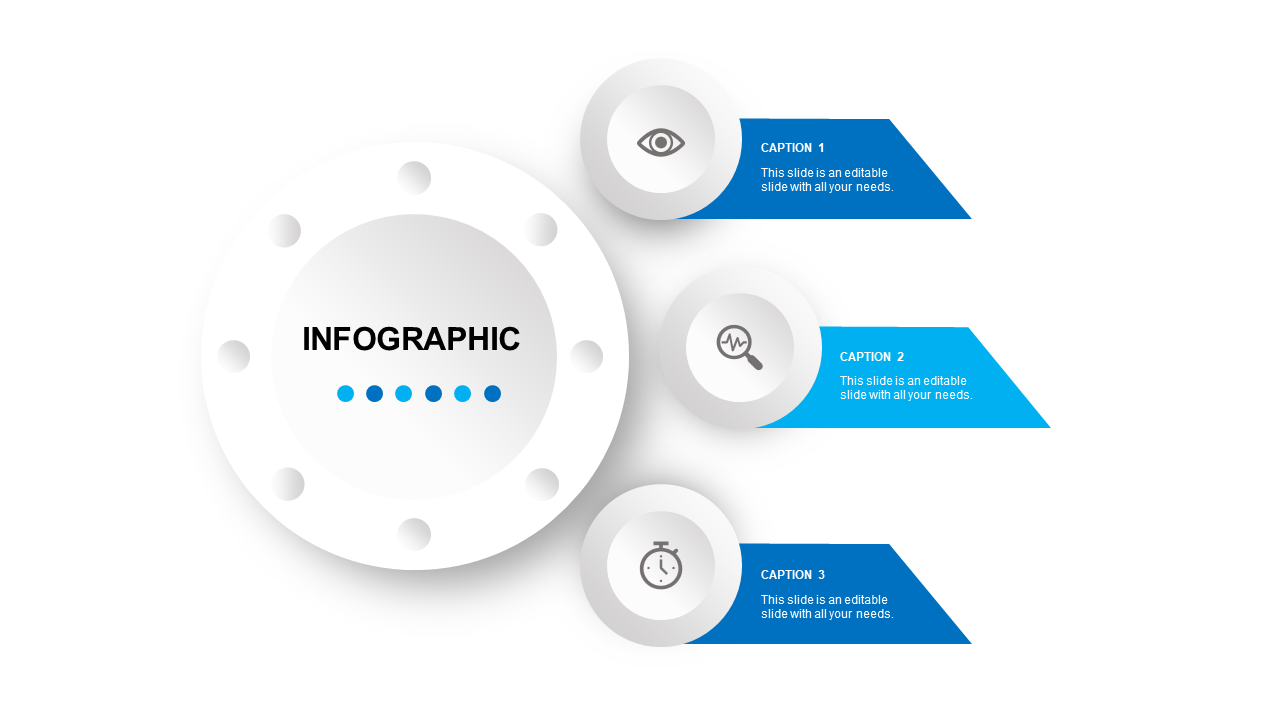 INFOGRAPHIC

CAPTION 1

This slide is an editable slide with all your needs.

CAPTION 2

This slide is an editable slide with all your needs.

CAPTION 3

This slide is an editable slide with all your needs.