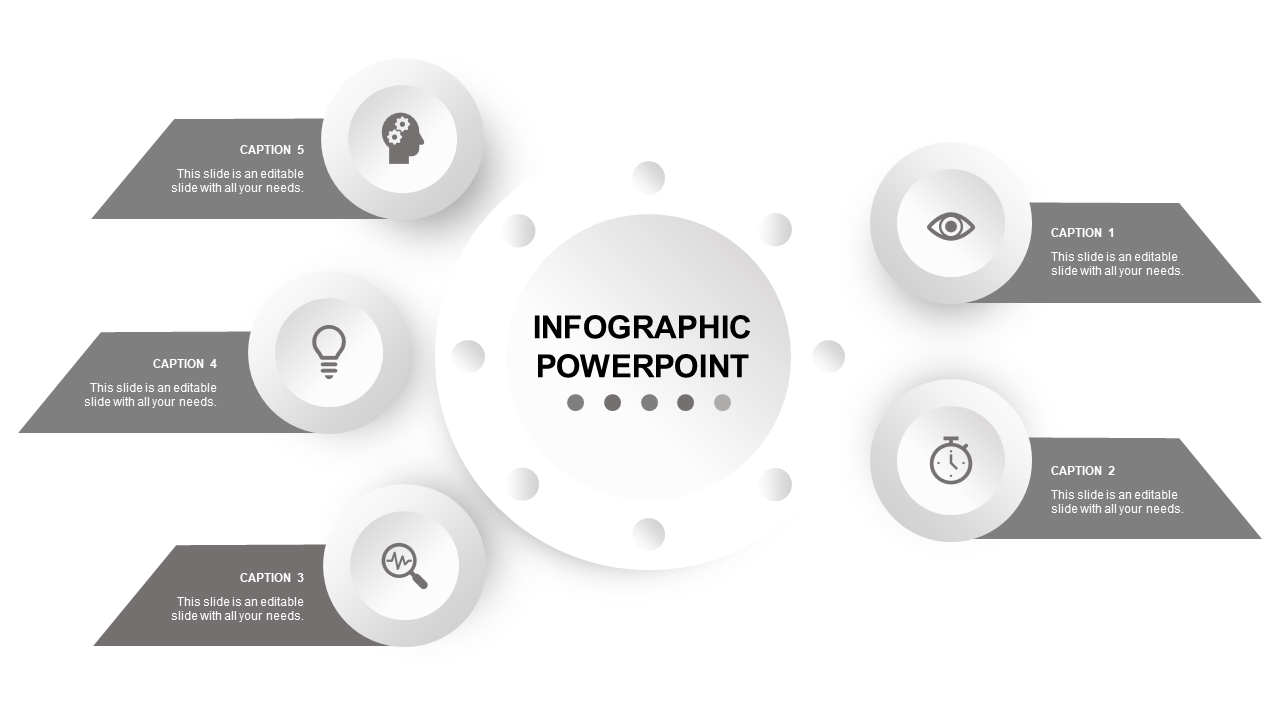 CAPTION 5
This slide is an editable slide with all your needs.

CAPTION 4
This slide is an editable slide with all your needs.

CAPTION 3
This slide is an editable slide with all your needs.

INFOGRAPHIC POWERPOINT

CAPTION 1
This slide is an editable slide with all your needs.

CAPTION 2
This slide is an editable slide with all your needs.