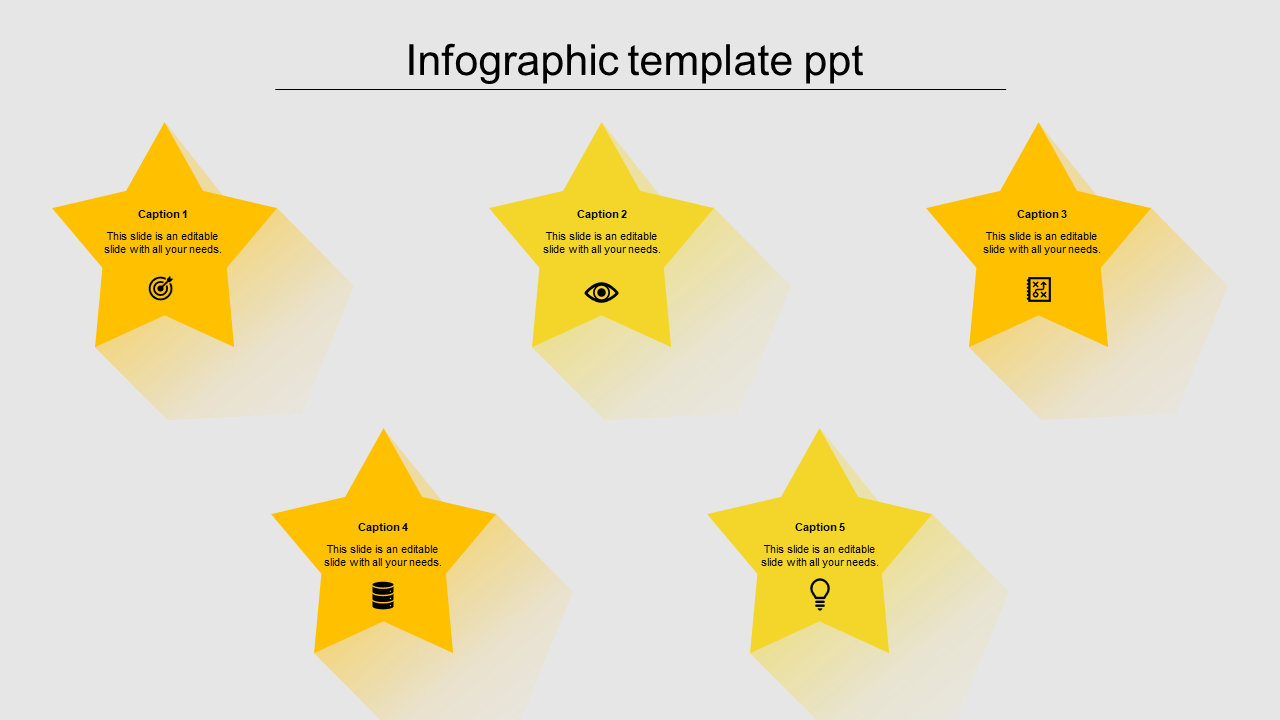 Infographic template ppt

Caption 1

This slide is an editable slide with all your needs.

Caption 2

This slide is an editable slide with all your needs.

Caption 3

This slide is an editable slide with all your needs.

Caption 4

This slide is an editable slide with all your needs.

Caption 5

This slide is an editable slide with all your needs.