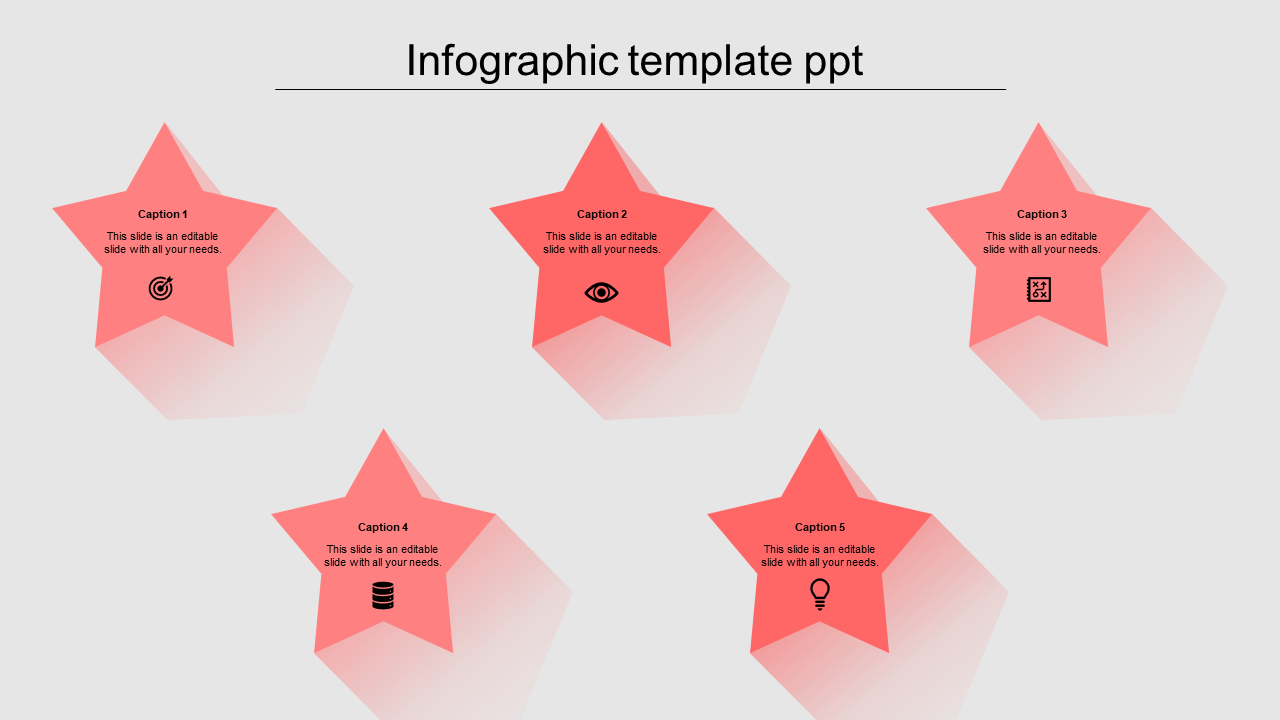 Infographic template ppt

Caption 1

This slide is an editable slide with all your needs.

Caption 2

This slide is an editable slide with all your needs.

Caption 3

This slide is an editable slide with all your needs.

Caption 4

This slide is an editable slide with all your needs.

Caption 5

This slide is an editable slide with all your needs.