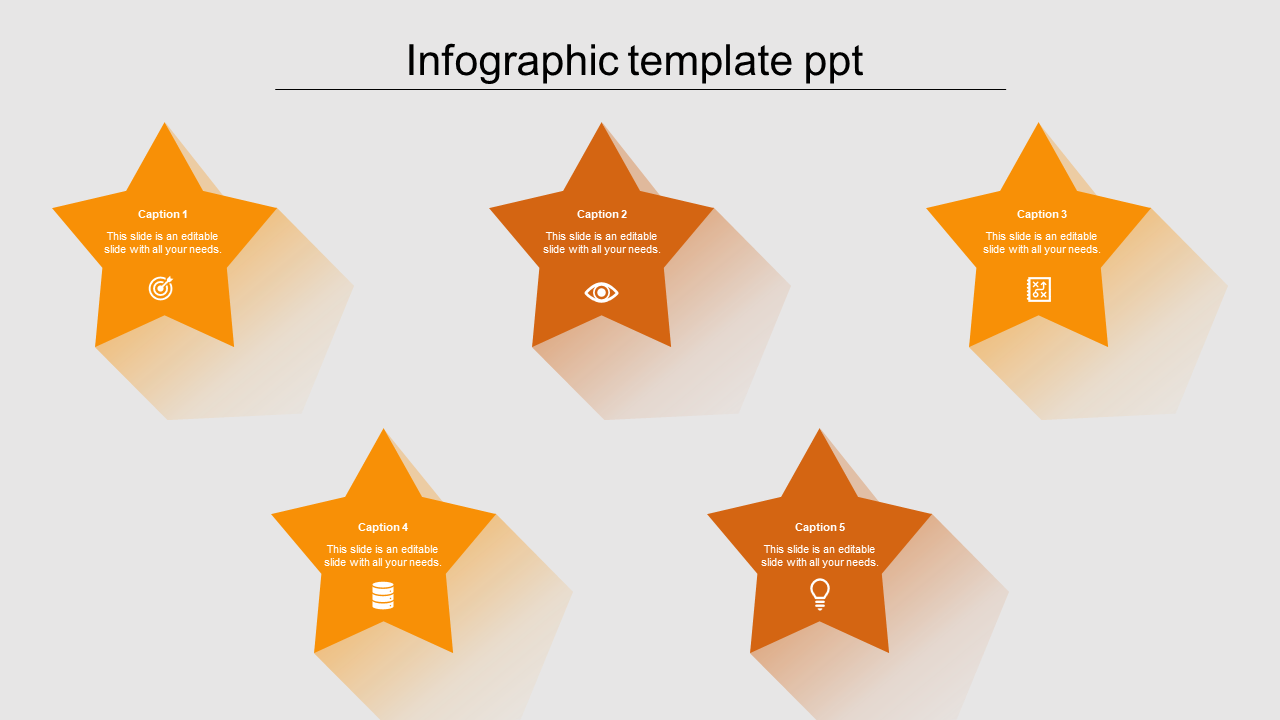 Infographic template ppt

Caption 1

This slide is an editable slide with all your needs.

Caption 2

This slide is an editable slide with all your needs.

Caption 3

This slide is an editable slide with all your needs.

Caption 4

This slide is an editable slide with all your needs.

Caption 5

This slide is an editable slide with all your needs.