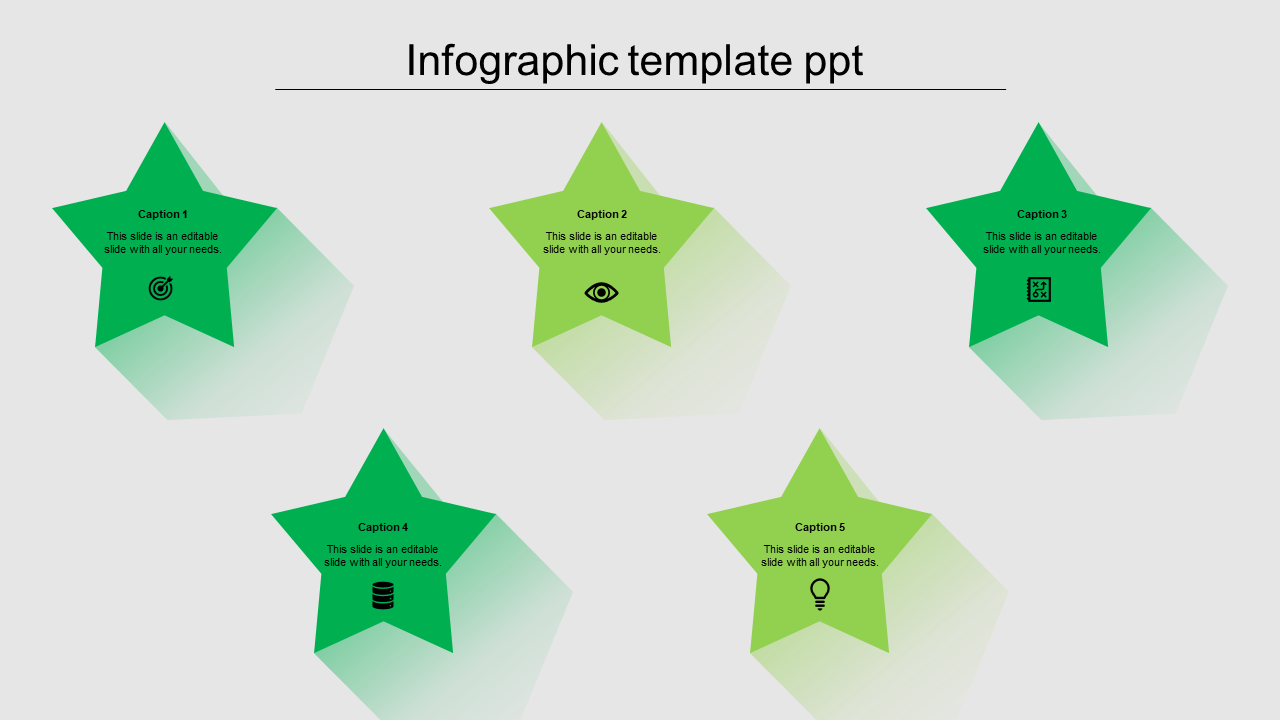 Infographic template ppt

Caption 1

This slide is an editable slide with all your needs.

Caption 2

This slide is an editable slide with all your needs.

Caption 3

This slide is an editable slide with all your needs.

Caption 4

This slide is an editable slide with all your needs.

Caption 5

This slide is an editable slide with all your needs.