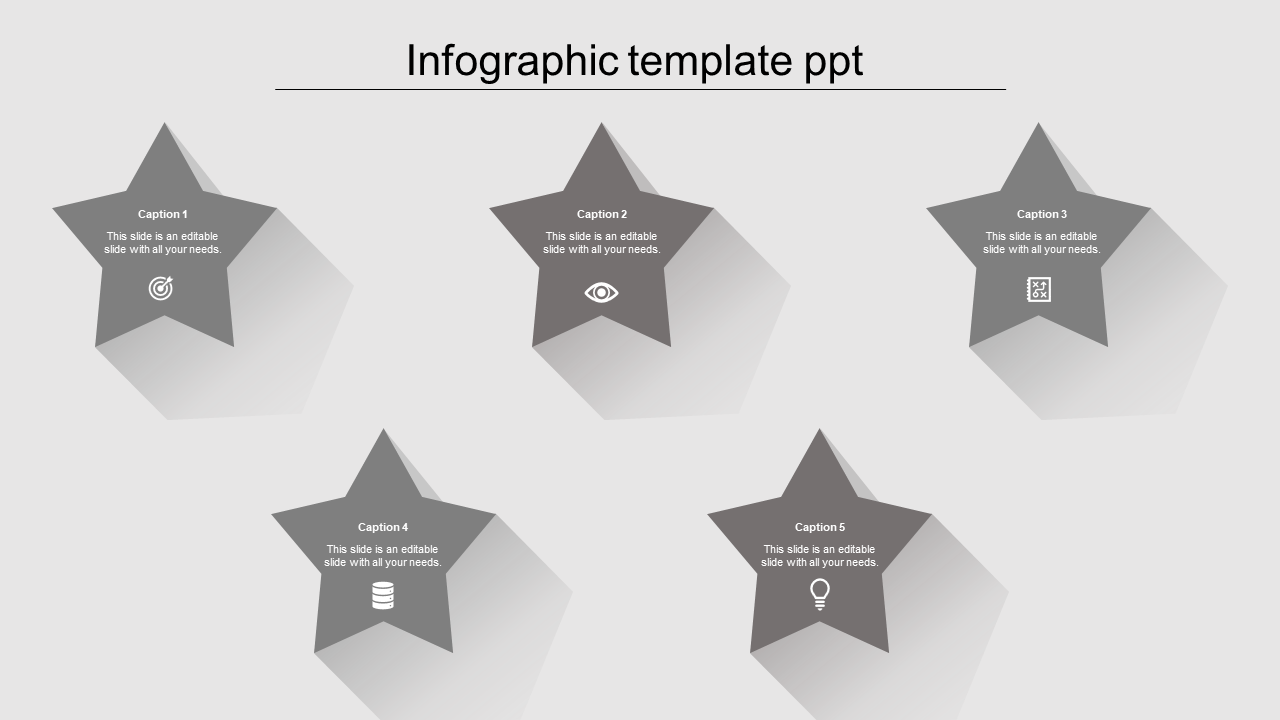 Infographic template ppt

Caption 1

This slide is an editable slide with all your needs.

Caption 2

This slide is an editable slide with all your needs.

Caption 3

This slide is an editable slide with all your needs.

Caption 4

This slide is an editable slide with all your needs.

Caption 5

This slide is an editable slide with all your needs.