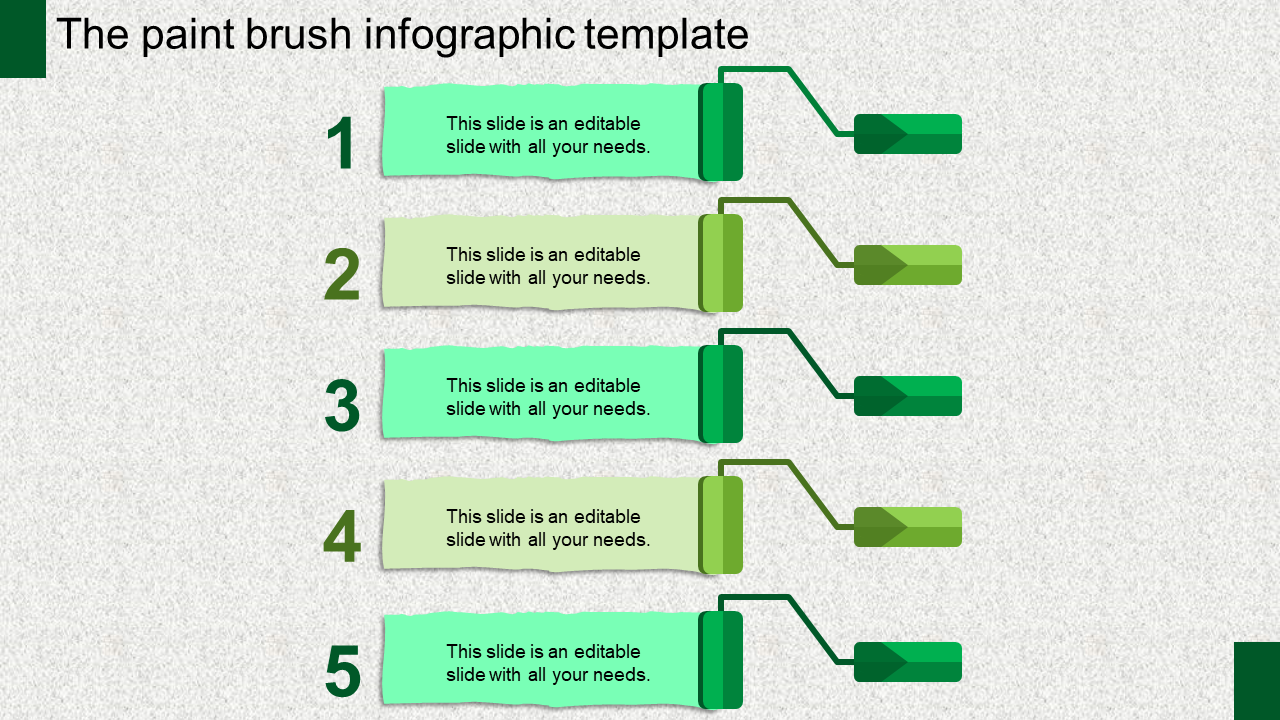 The paint brush infographic template

1
This slide is an editable slide with all your needs.

2
This slide is an editable slide with all your needs.

3
This slide is an editable slide with all your needs.

4
This slide is an editable slide with all your needs.

5
This slide is an editable slide with all your needs.