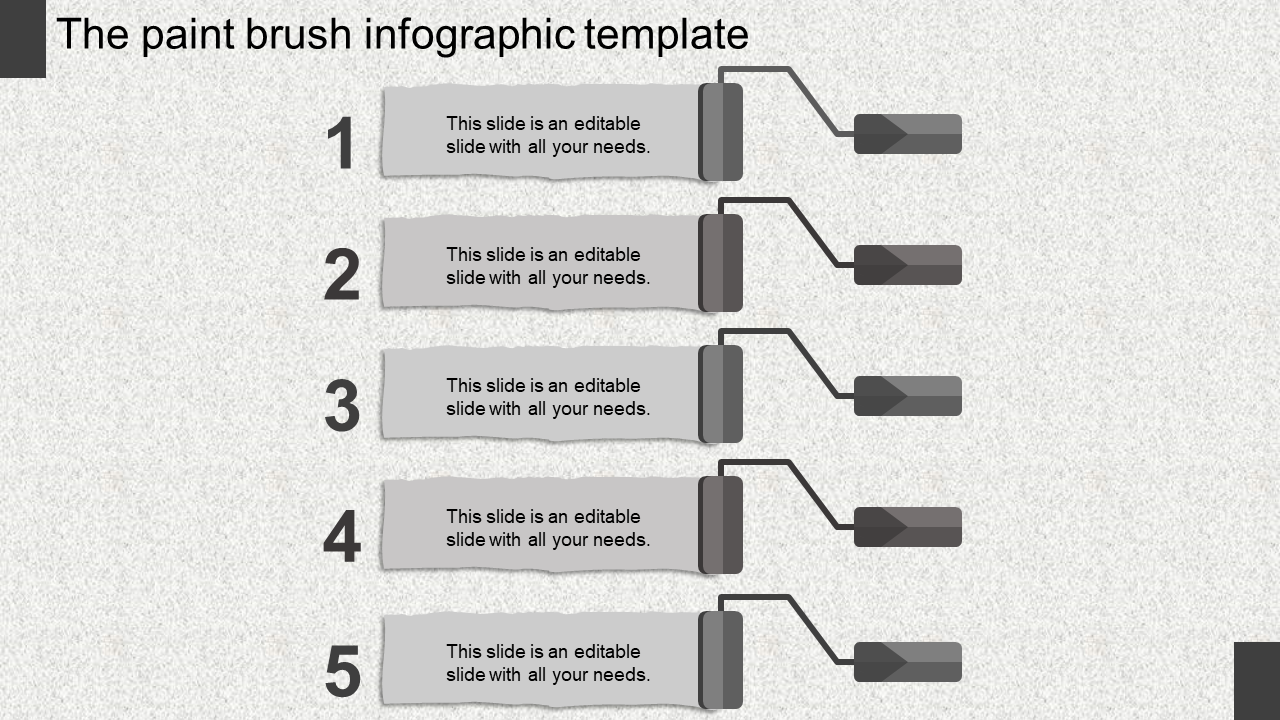 The paint brush infographic template

1

This slide is an editable slide with all your needs.

2

This slide is an editable slide with all your needs.

3

This slide is an editable slide with all your needs.

4

This slide is an editable slide with all your needs.

5

This slide is an editable slide with all your needs.