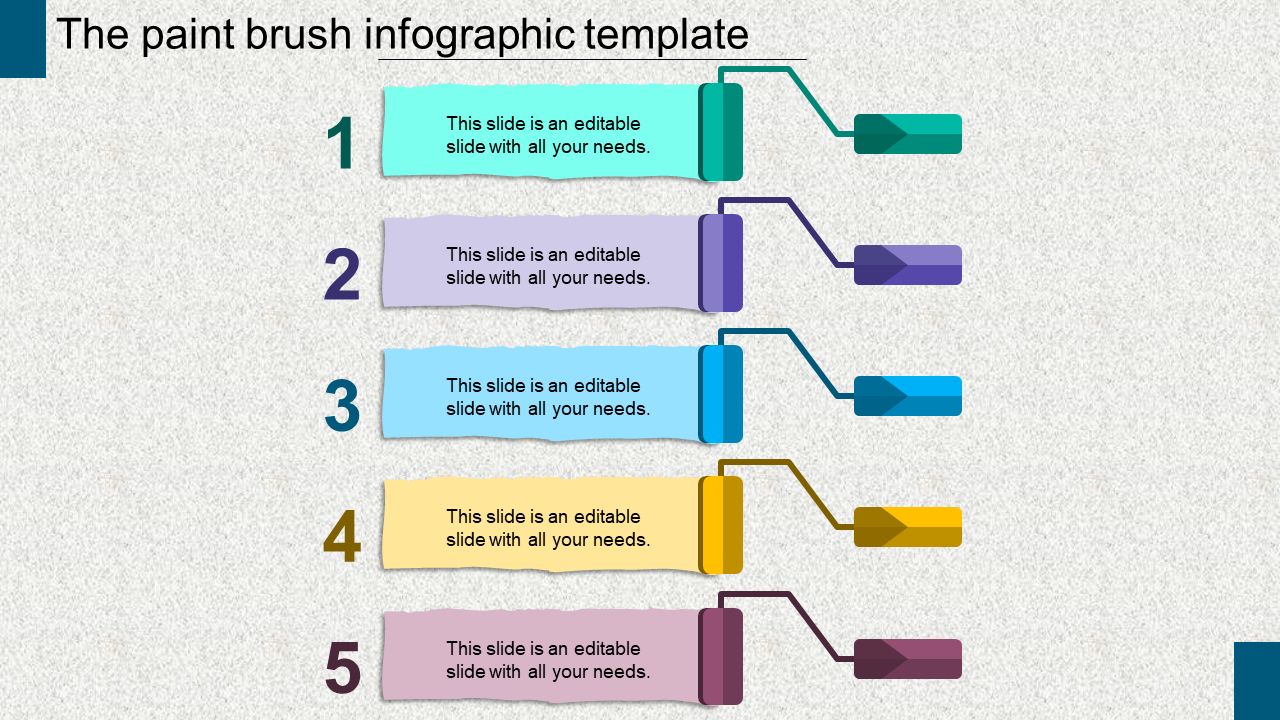 The paint brush infographic template

1
This slide is an editable slide with all your needs.

2
This slide is an editable slide with all your needs.

3
This slide is an editable slide with all your needs.

4
This slide is an editable slide with all your needs.

5
This slide is an editable slide with all your needs.