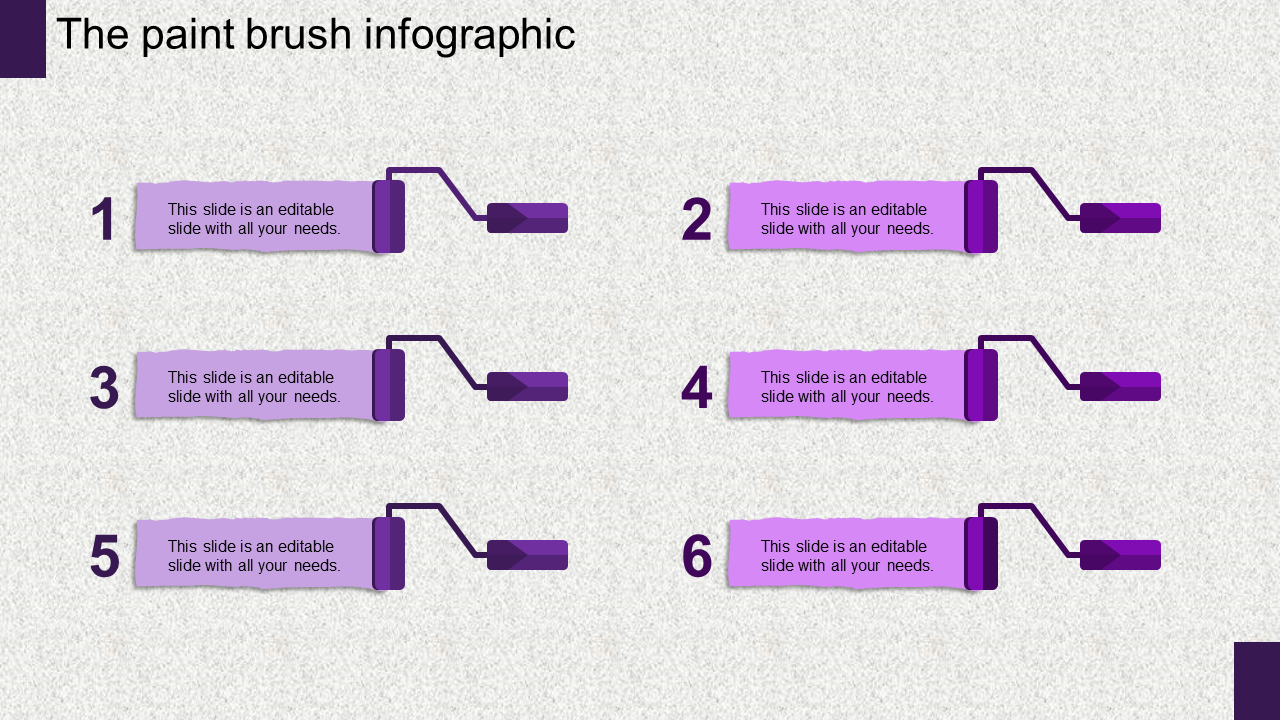 The paint brush infographic

1
This slide is an editable slide with all your needs.

2
This slide is an editable slide with all your needs.

3
This slide is an editable slide with all your needs.

4
This slide is an editable slide with all your needs.

5
This slide is an editable slide with all your needs.

6
This slide is an editable slide with all your needs.